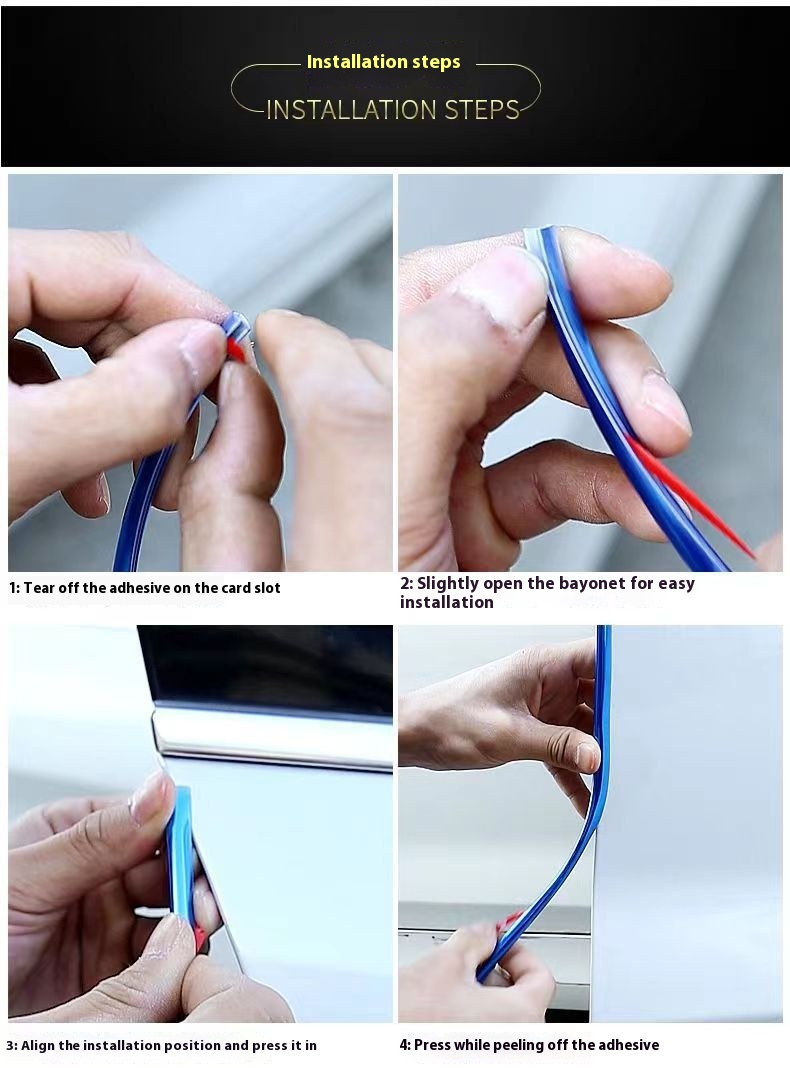 Installation steps

INSTALLATION STEPS

1: Tear off the adhesive on the card slot

2: Slightly open the bayonet for easy installation

3: Align the installation position and press it in

4: Press while peeling off the adhesive