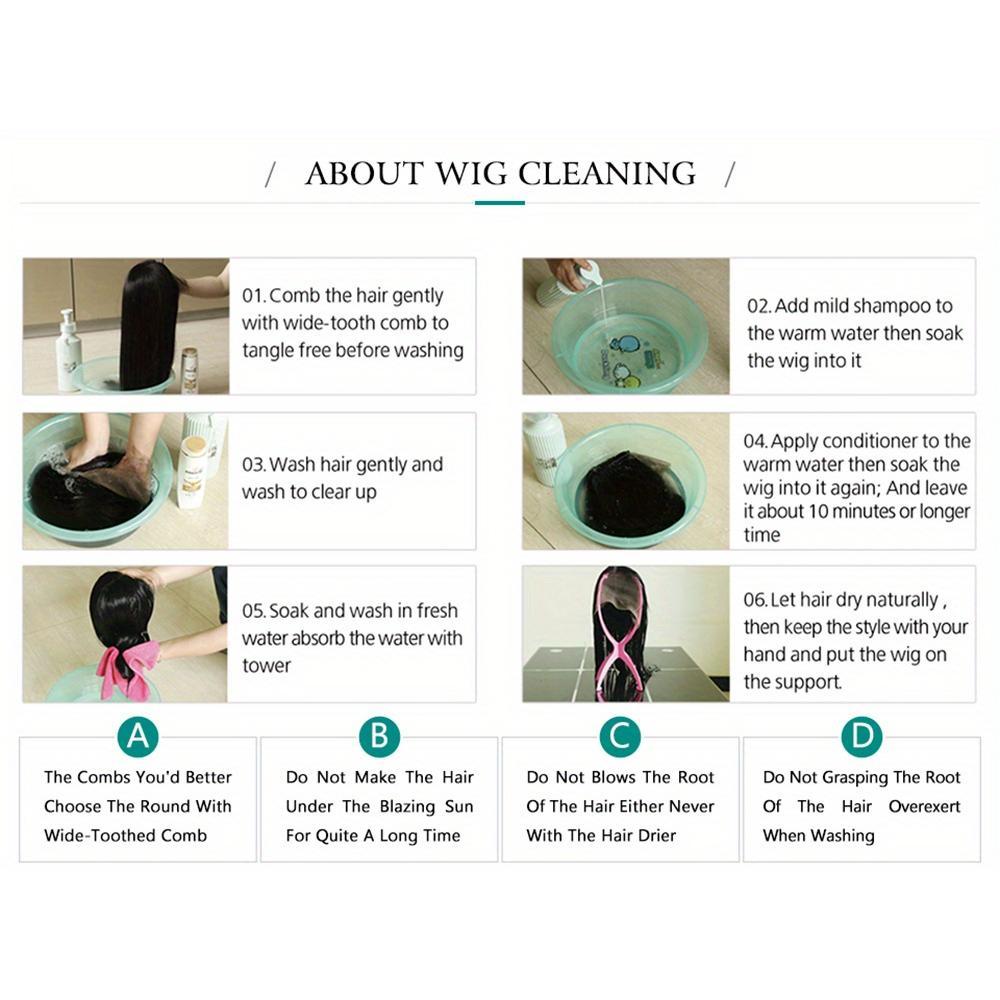 / ABOUT WIG CLEANING /

01. Comb the hair gently with wide-tooth comb to tangle free before washing

02. Add mild shampoo to the warm water then soak the wig into it

03. Wash hair gently and wash to clear up

04. Apply conditioner to the warm water then soak the wig into it again; And leave it about 10 minutes or longer time

05. Soak and wash in fresh water absorb the water with tower

06. Let hair dry naturally , then keep the style with your hand and put the wig on the support.

A
The Combs You'd Better Choose The Round With Wide-Toothed Comb

B
Do Not Make The Hair Under The Blazing Sun For Quite A Long Time

C
Do Not Blows The Root Of The Hair Either Never With The Hair Drier

D
Do Not Grasping The Root Of The Hair Overexert When Washing