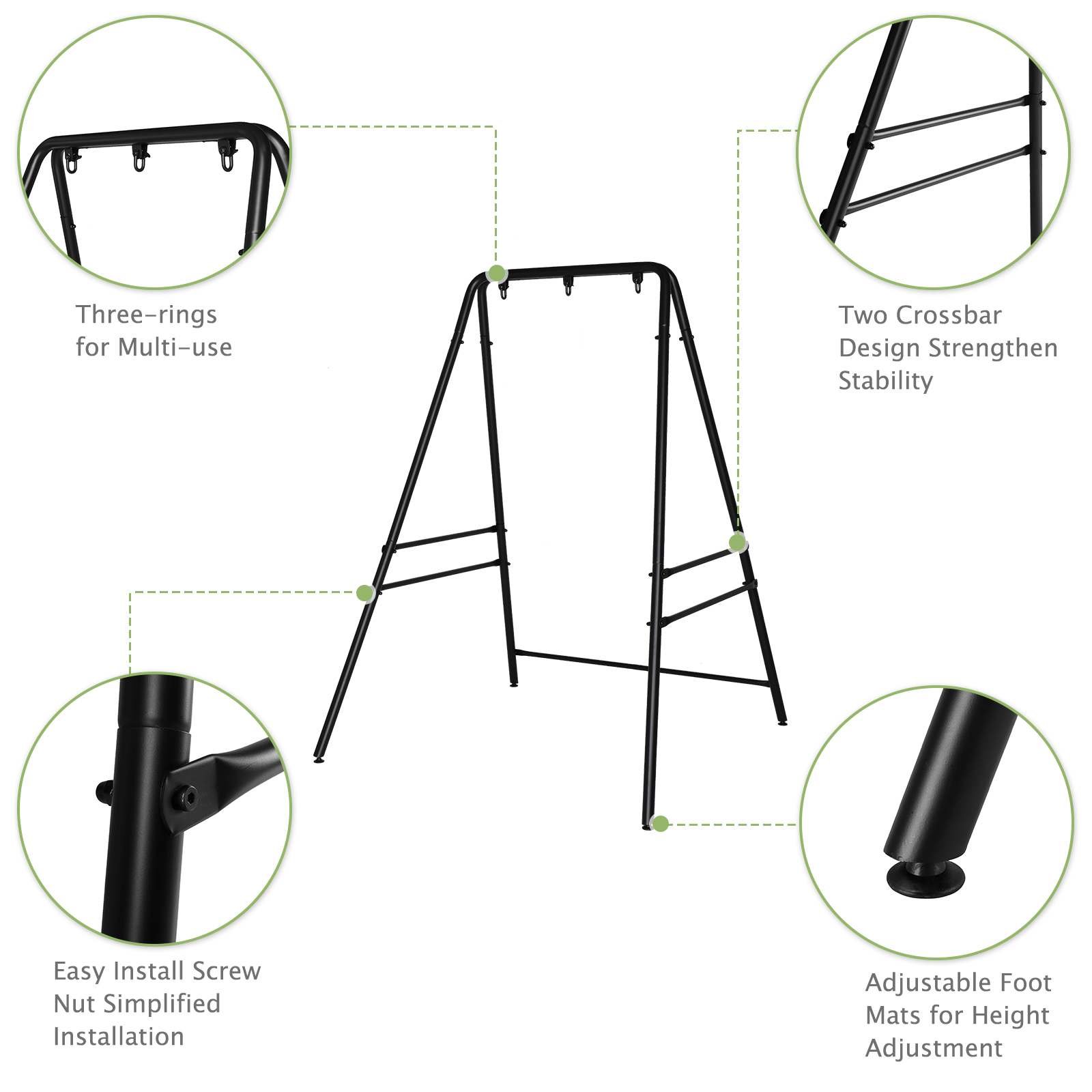 Three-rings for Multi-use

Two Crossbar Design Strengthen Stability

Easy Install Screw Nut Simplified Installation

Adjustable Foot Mats for Height Adjustment