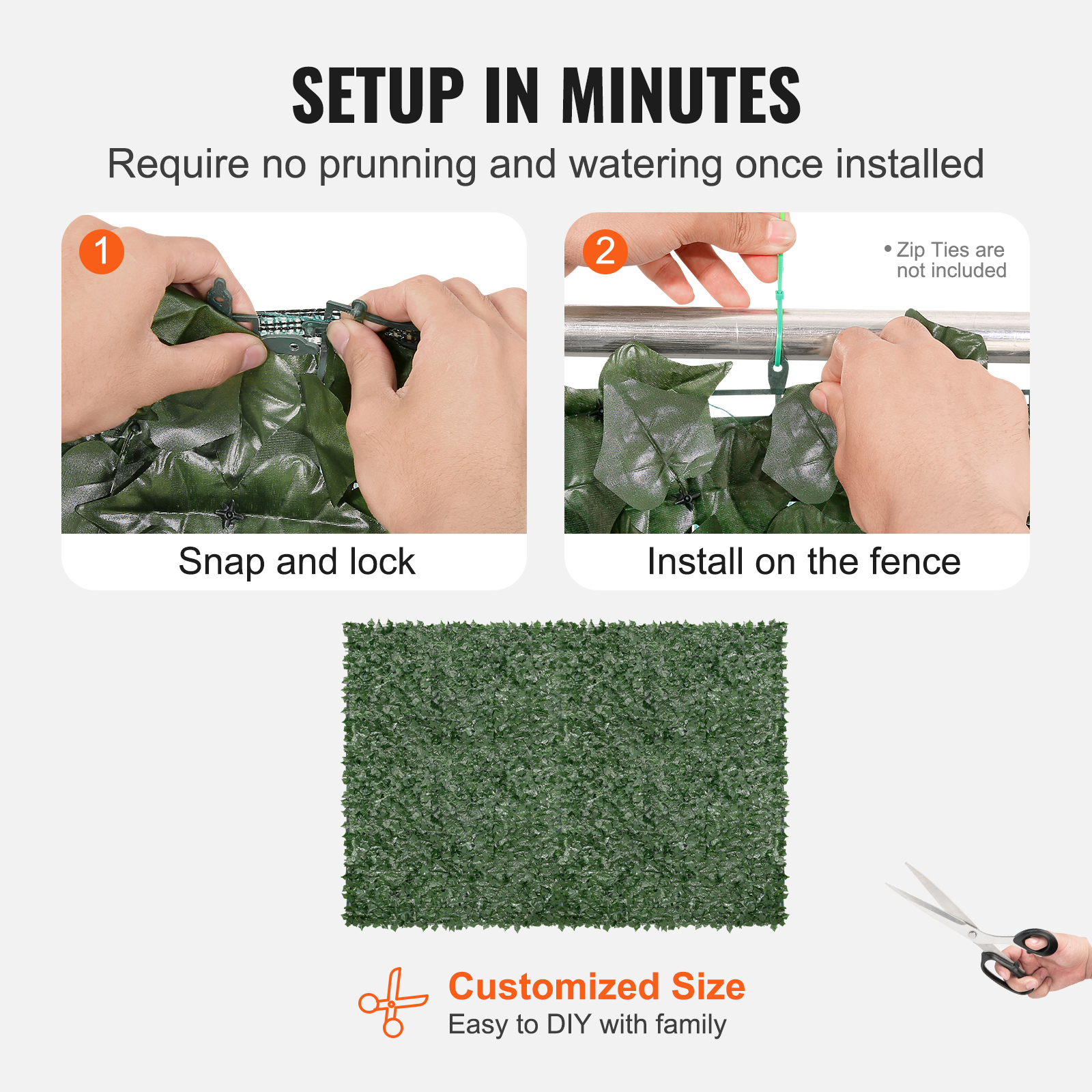 SETUP IN MINUTES

Require no prunning and watering once installed

1

Snap and lock

2

• Zip Ties are not included

Install on the fence

Customized Size

Easy to DIY with family