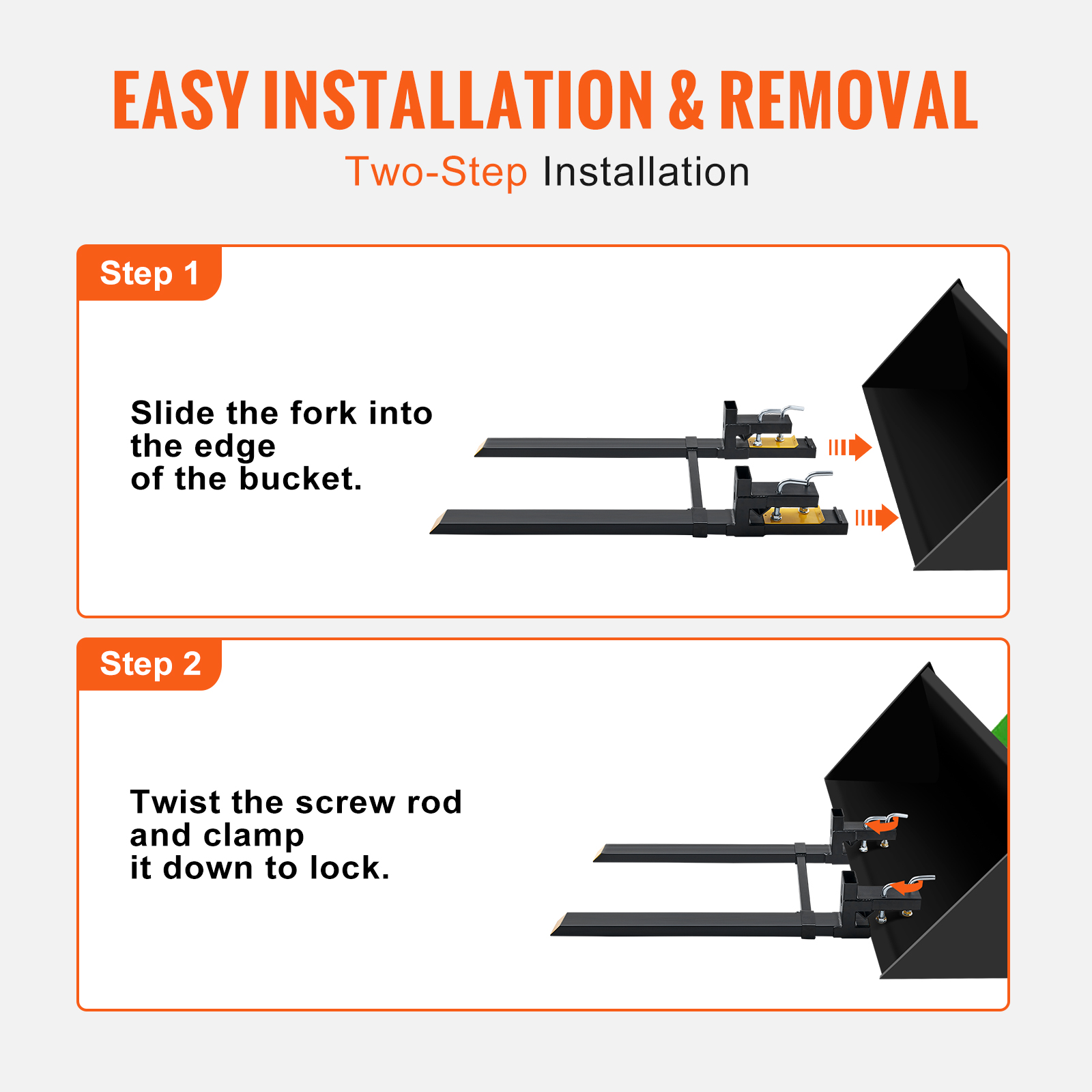 EASY INSTALLATION & REMOVAL

Two-Step Installation

Step 1

Slide the fork into the edge of the bucket.

Step 2

Twist the screw rod and clamp it down to lock.