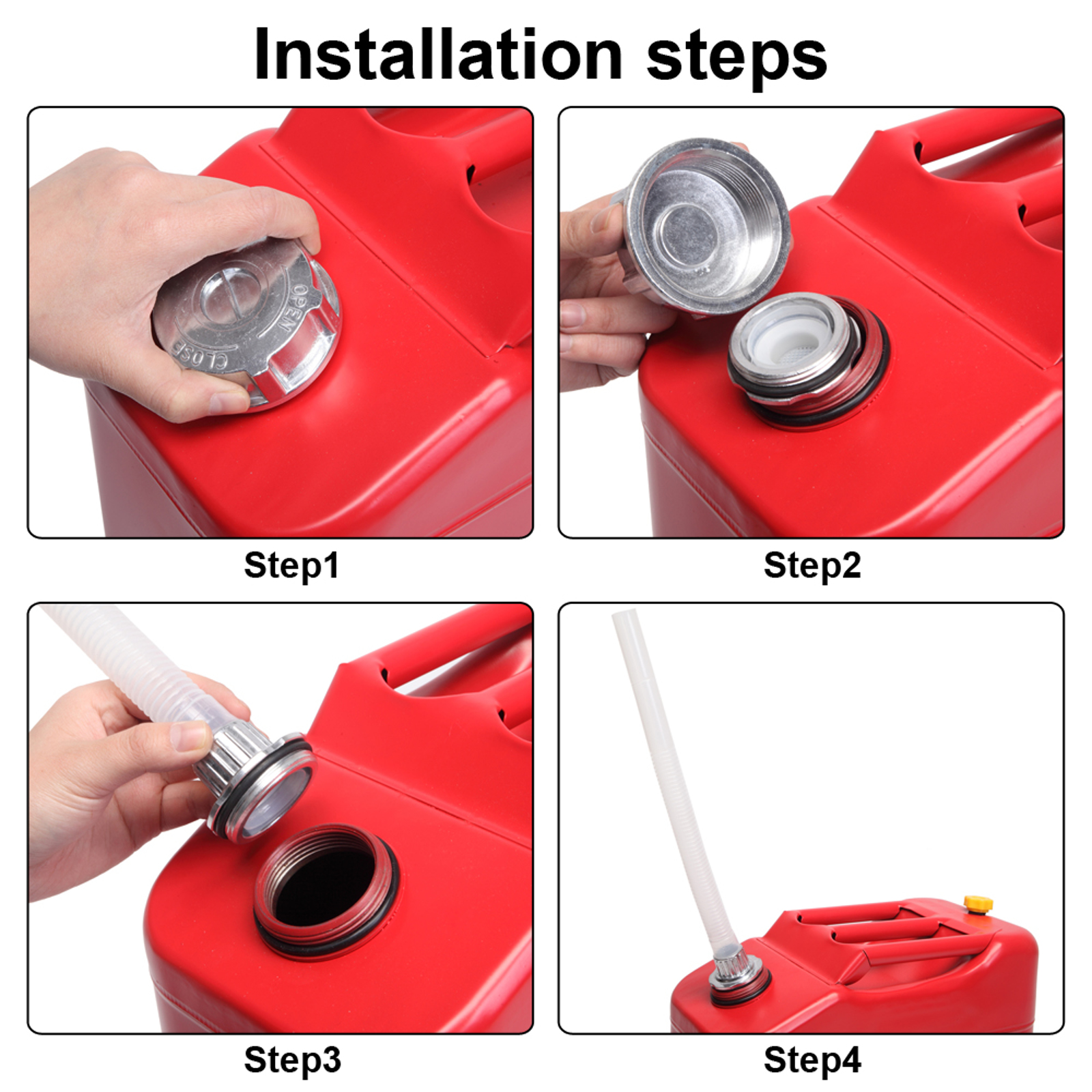 Installation steps

OPEN
CLOSE

Step1

Step2

Step3

Step4