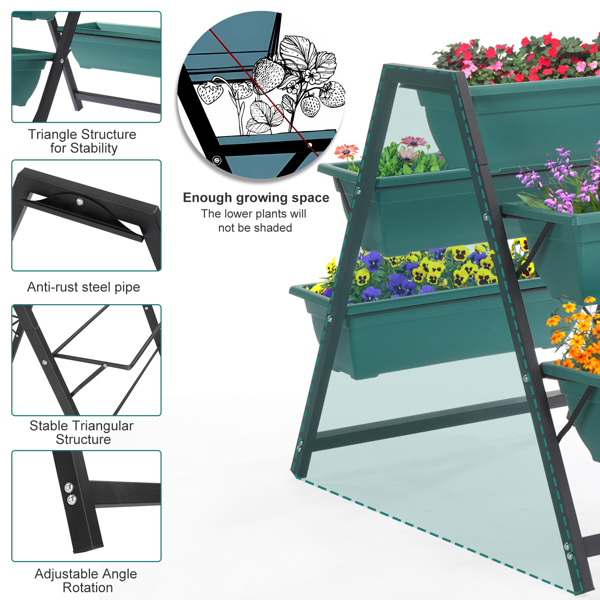 Triangle Structure for Stability

Anti-rust steel pipe

Stable Triangular Structure

Adjustable Angle Rotation

Enough growing space
The lower plants will not be shaded