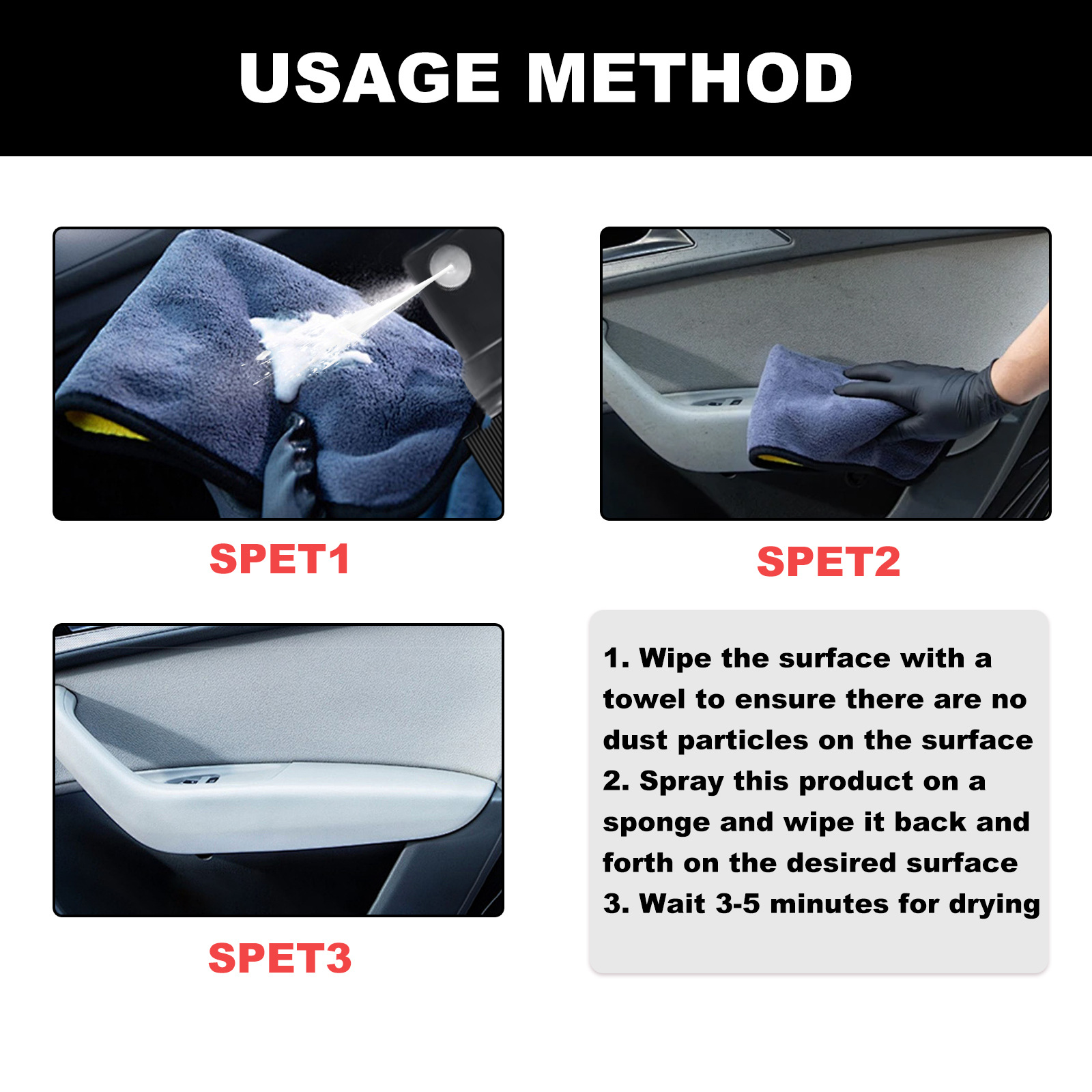 USAGE METHOD

SPET1

SPET2

SPET3

1. Wipe the surface with a towel to ensure there are no dust particles on the surface
2. Spray this product on a sponge and wipe it back and forth on the desired surface
3. Wait 3-5 minutes for drying