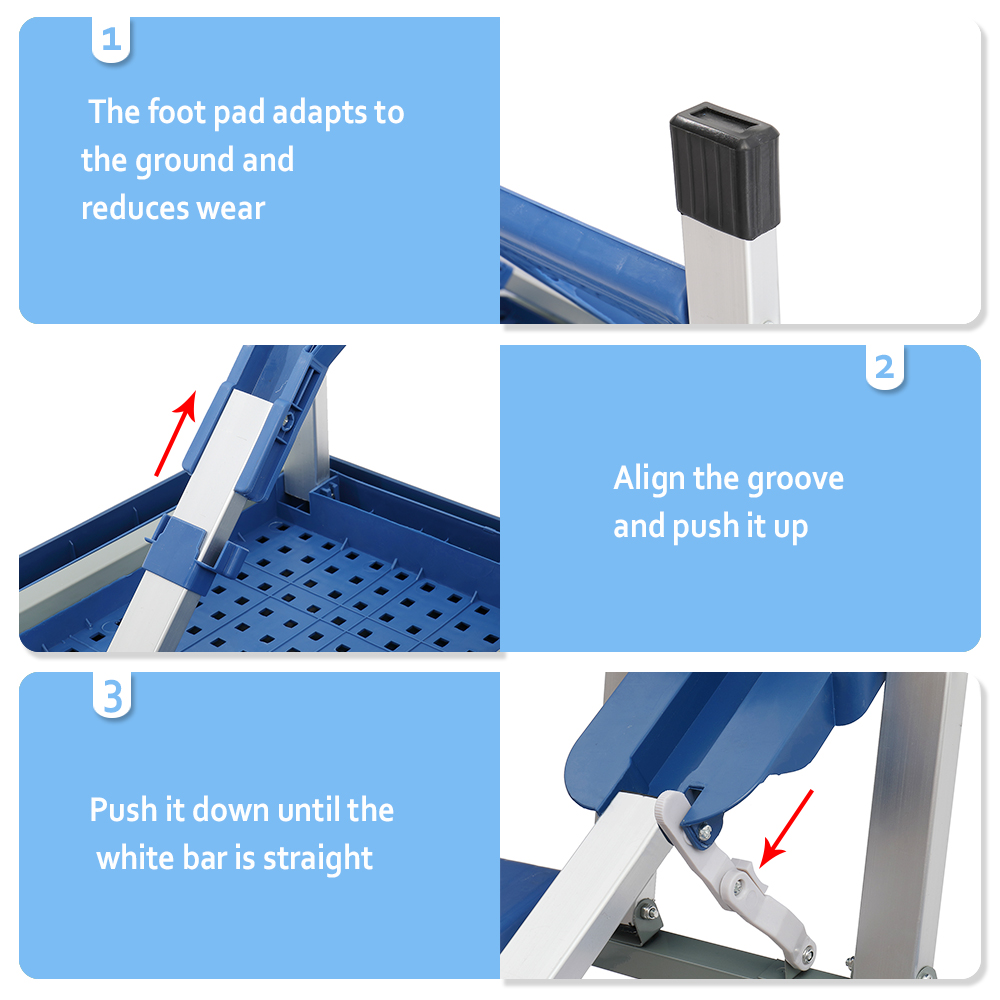 1

The foot pad adapts to the ground and reduces wear

2

Align the groove and push it up

3

Push it down until the white bar is straight