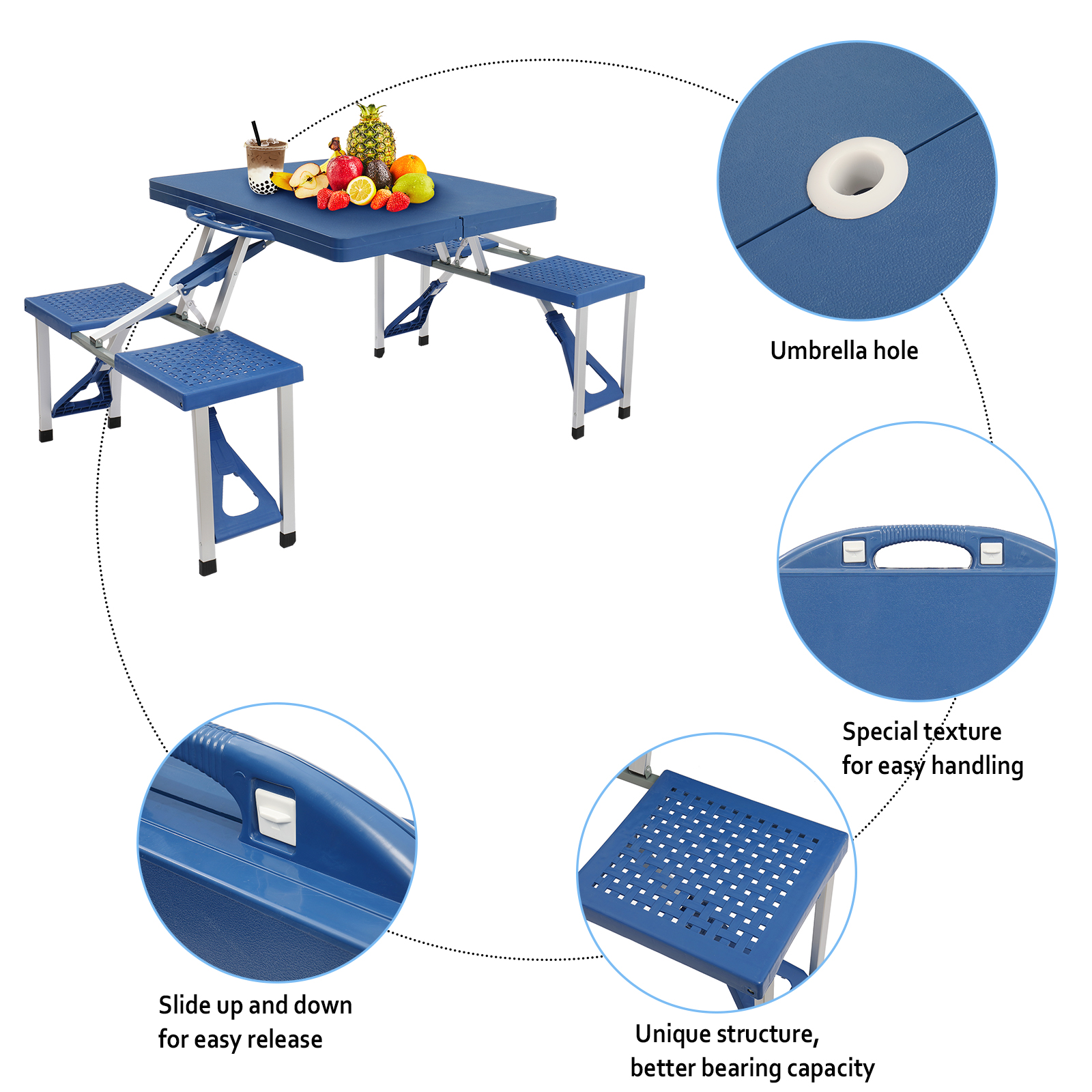 Umbrella hole

Special texture
for easy handling

Slide up and down
for easy release

Unique structure,
better bearing capacity