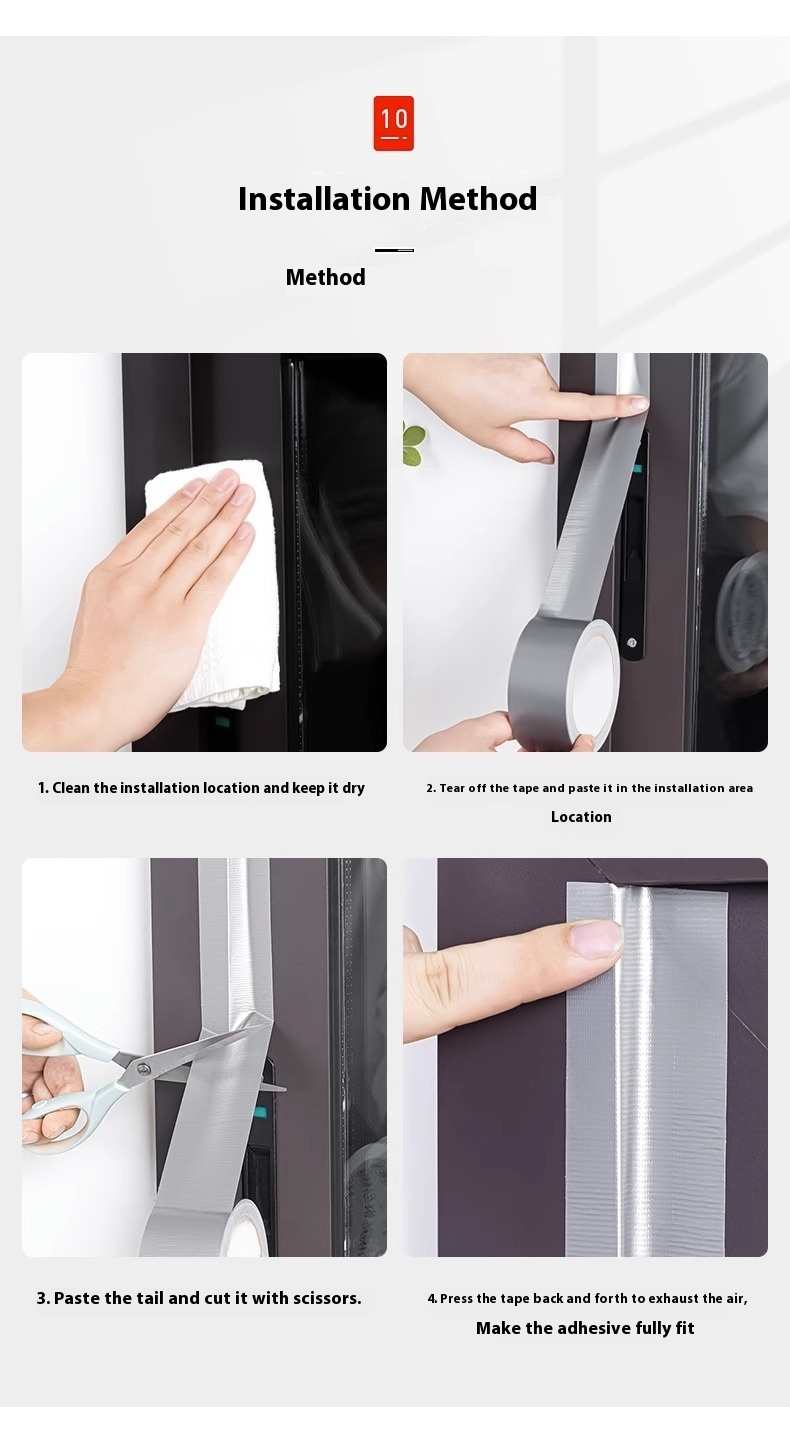 10

Installation Method

Method

1. Clean the installation location and keep it dry

2. Tear off the tape and paste it in the installation area

Location

3. Paste the tail and cut it with scissors.

4. Press the tape back and forth to exhaust the air,

Make the adhesive fully fit