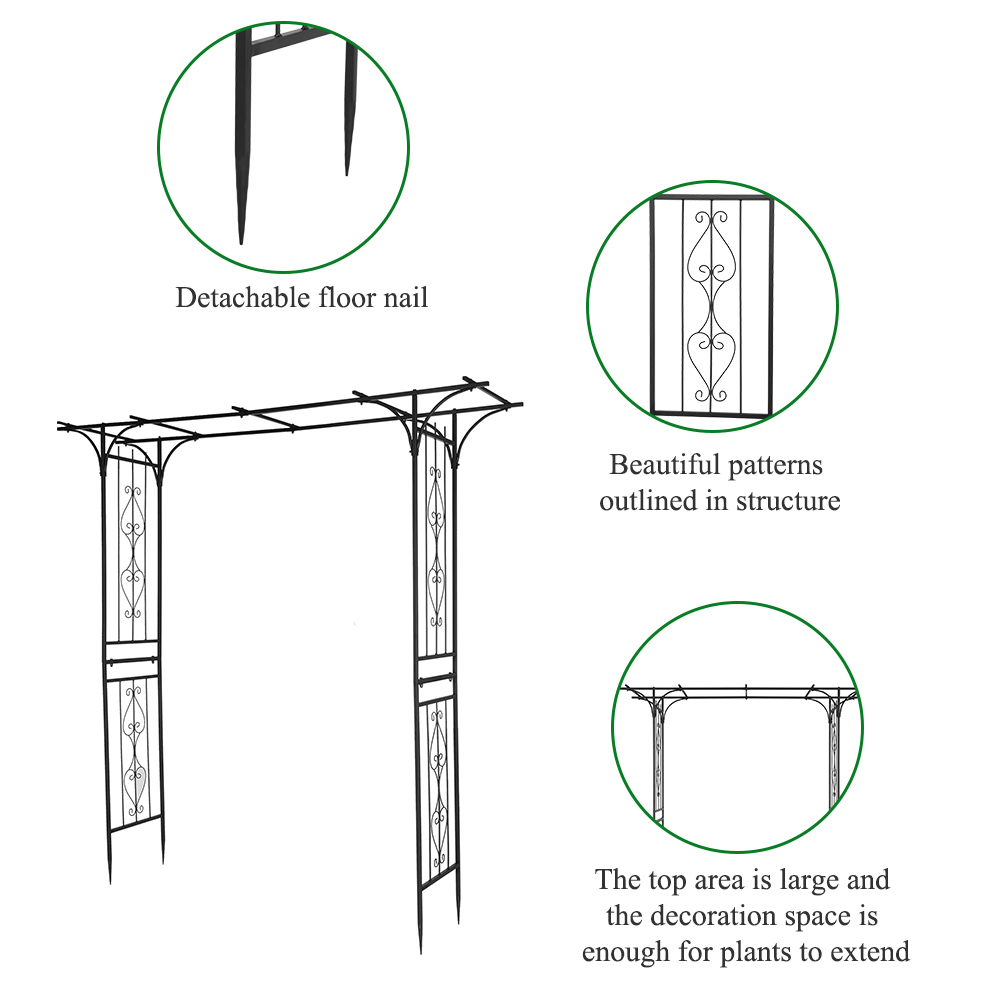 Detachable floor nail

Beautiful patterns outlined in structure

The top area is large and the decoration space is enough for plants to extend