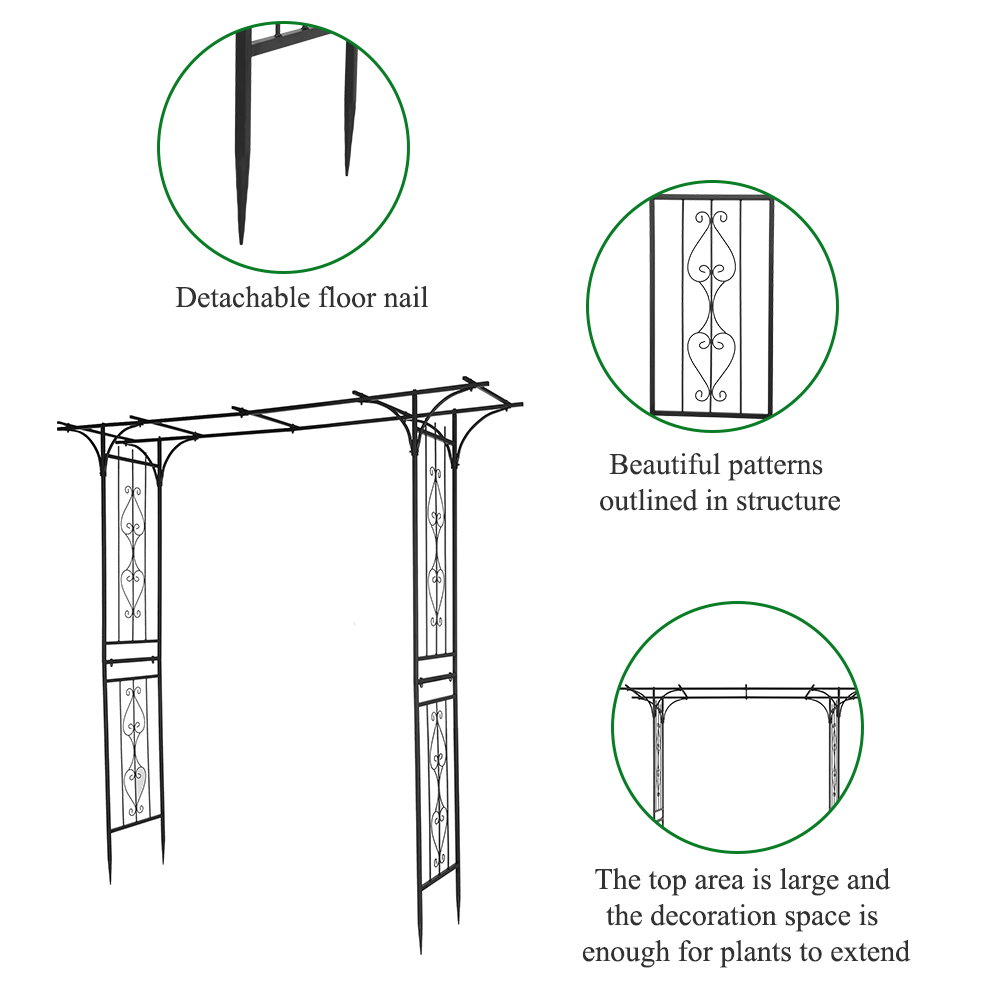 Detachable floor nail

Beautiful patterns outlined in structure

The top area is large and the decoration space is enough for plants to extend