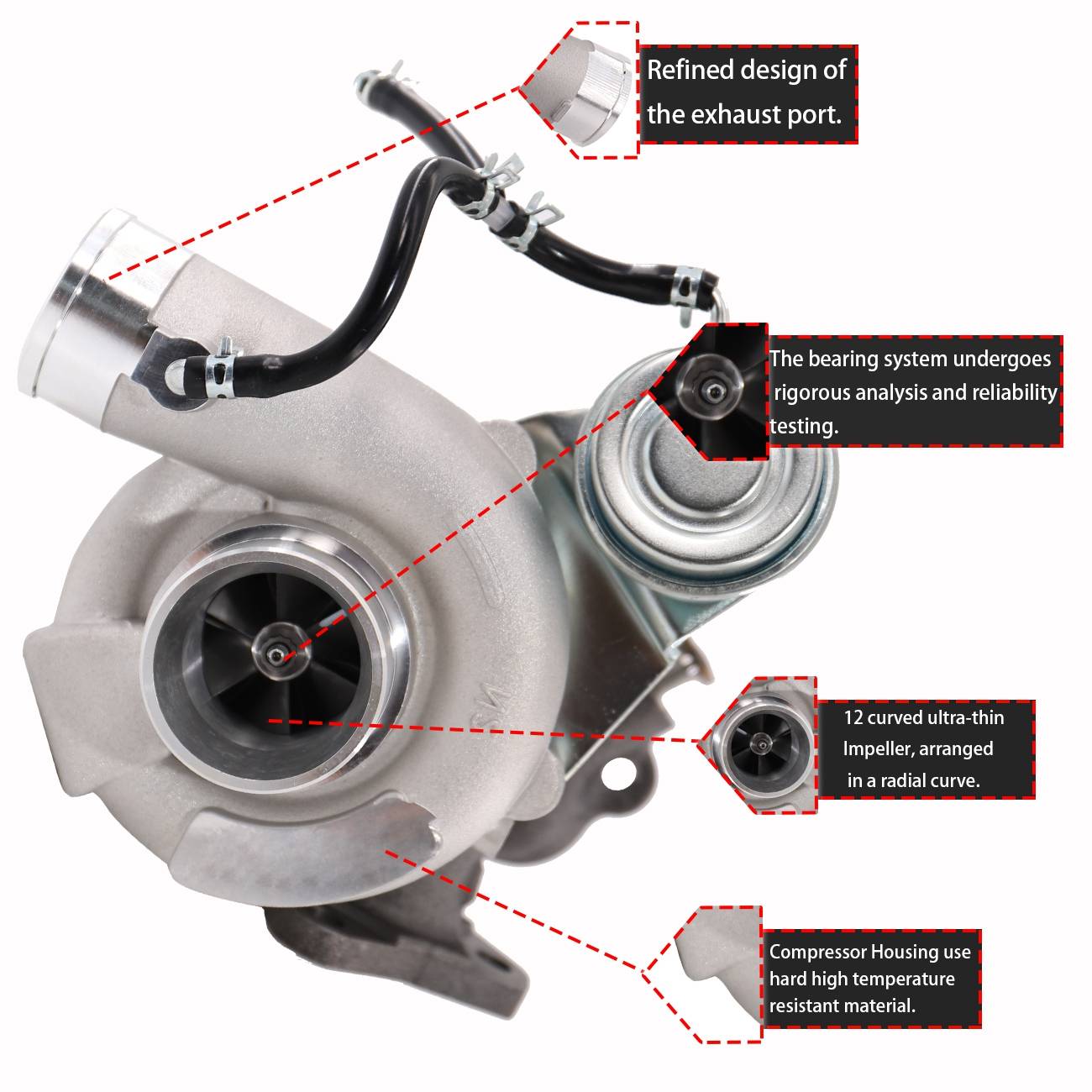 Refined design of the exhaust port.

The bearing system undergoes rigorous analysis and reliability testing.

12 curved ultra-thin Impeller, arranged in a radial curve.

Compressor Housing use hard high temperature resistant material.