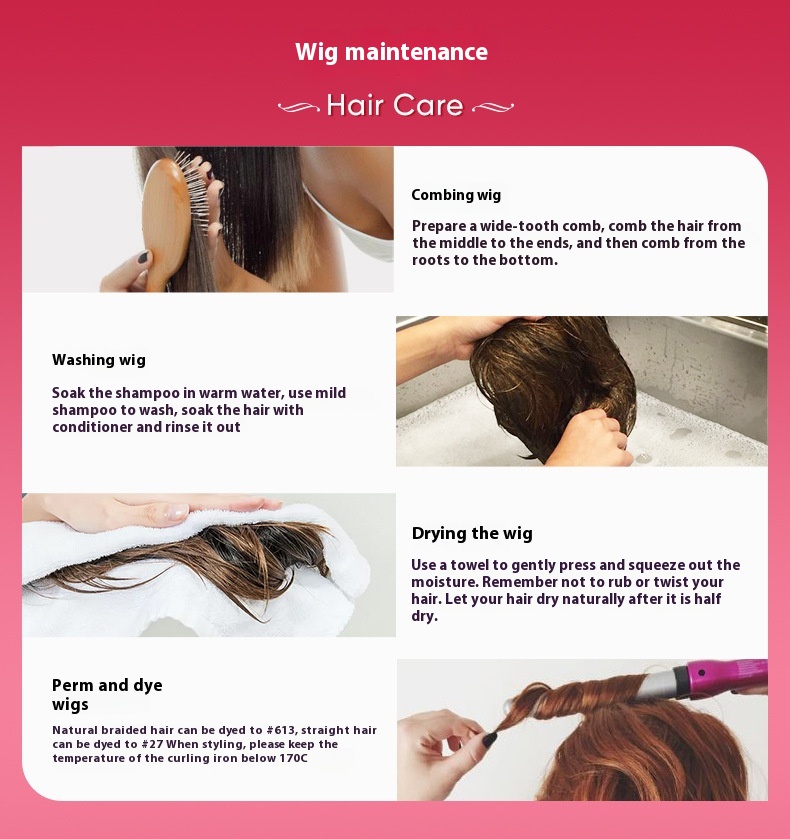 Wig maintenance

Hair Care

Combing wig

Prepare a wide-tooth comb, comb the hair from the middle to the ends, and then comb from the roots to the bottom.

Washing wig

Soak the shampoo in warm water, use mild shampoo to wash, soak the hair with conditioner and rinse it out

Drying the wig

Use a towel to gently press and squeeze out the moisture. Remember not to rub or twist your hair. Let your hair dry naturally after it is half dry.

Perm and dye wigs

Natural braided hair can be dyed to #613, straight hair can be dyed to #27 When styling, please keep the temperature of the curling iron below 170C