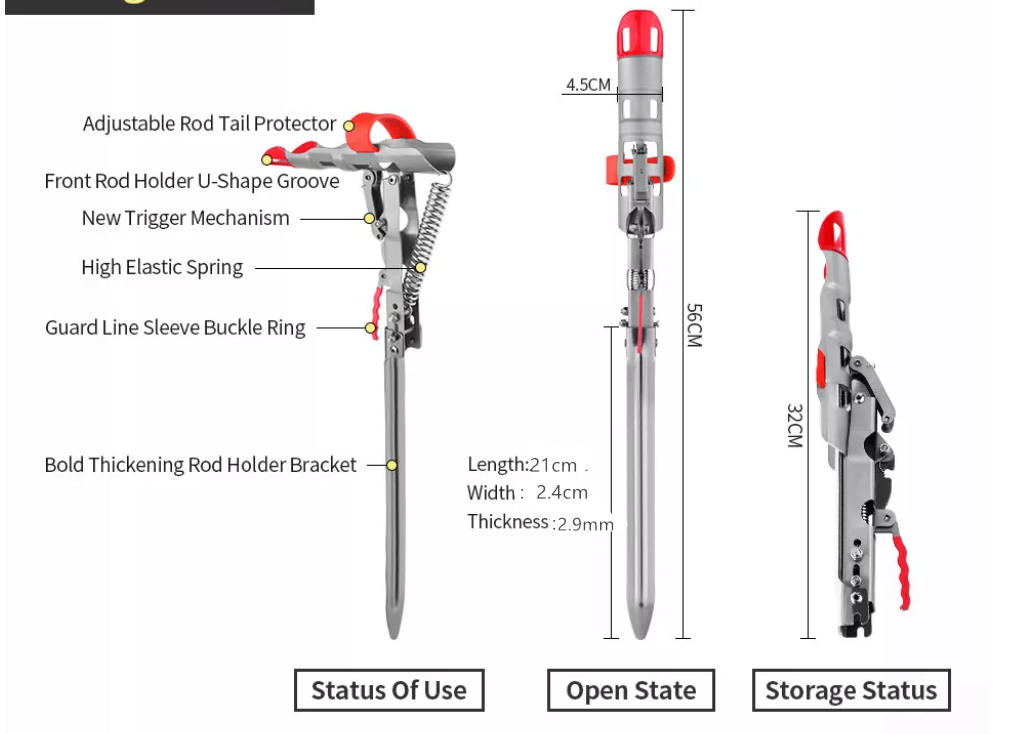 Adjustable Rod Tail Protector
Front Rod Holder U-Shape Groove
New Trigger Mechanism
High Elastic Spring
Guard Line Sleeve Buckle Ring
Bold Thickening Rod Holder Bracket

4.5CM
56CM
Length:21cm .
Width : 2.4cm
Thickness :2.9mm

32CM

Status Of Use
Open State
Storage Status