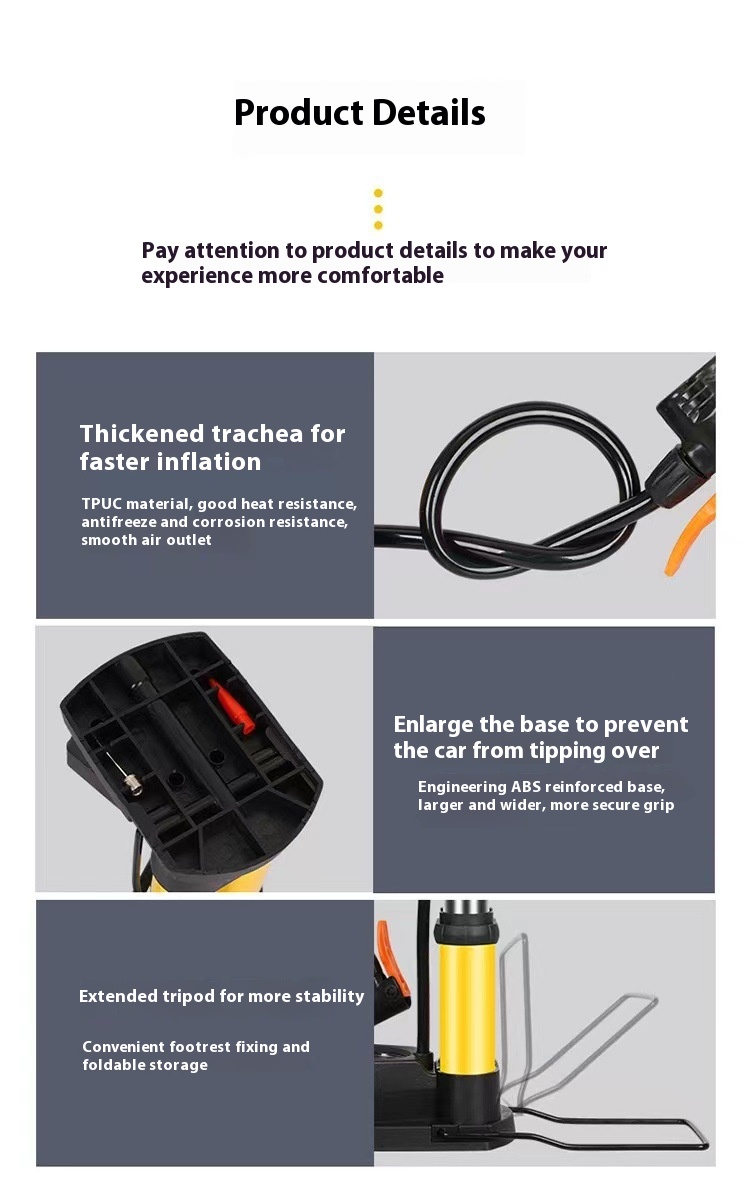 Product Details

Pay attention to product details to make your experience more comfortable

Thickened trachea for faster inflation

TPUC material, good heat resistance, antifreeze and corrosion resistance, smooth air outlet

Enlarge the base to prevent the car from tipping over

Engineering ABS reinforced base, larger and wider, more secure grip

Extended tripod for more stability

Convenient footrest fixing and foldable storage