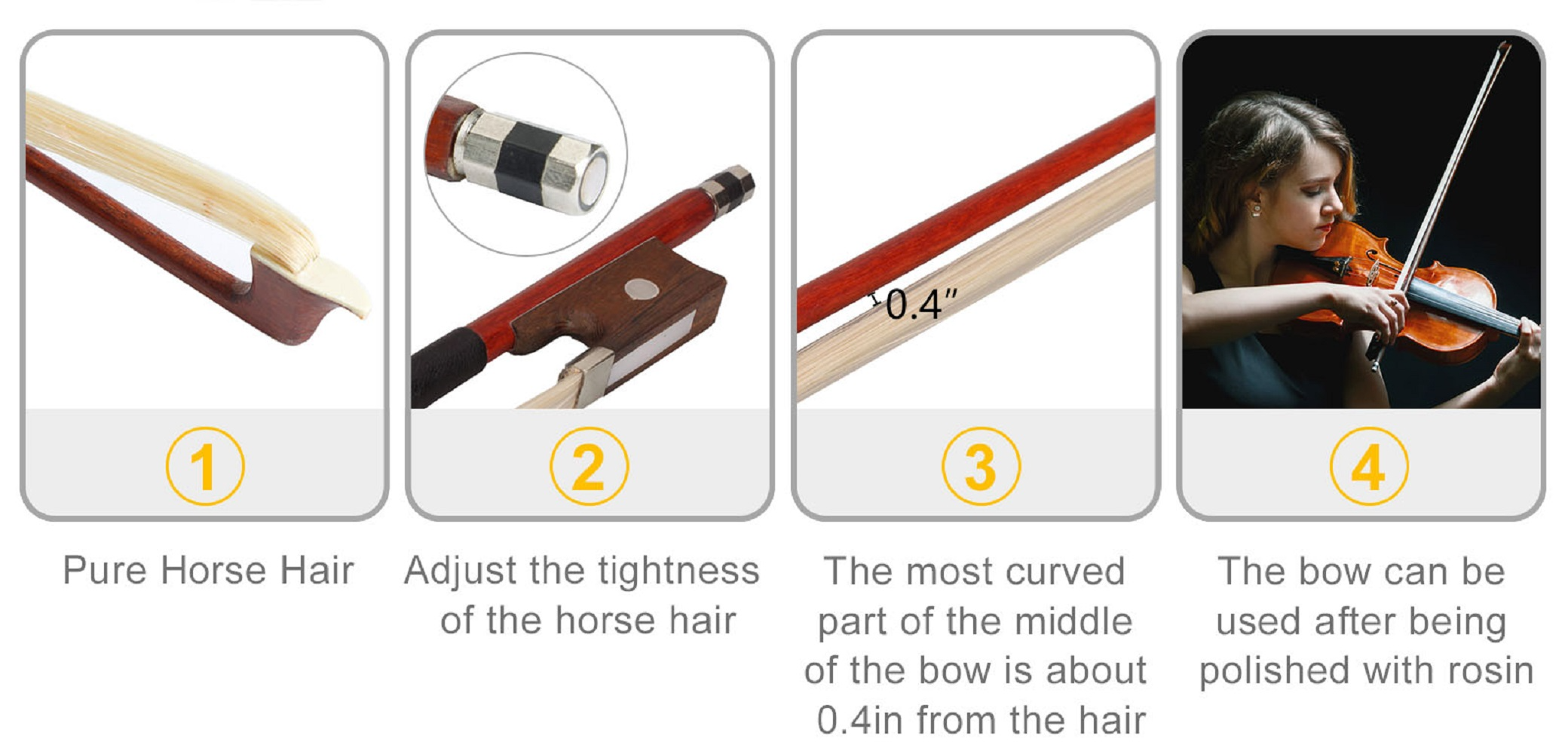 1

Pure Horse Hair

2

Adjust the tightness of the horse hair

0.4″

3

The most curved part of the middle of the bow is about 0.4in from the hair

4

The bow can be used after being polished with rosin