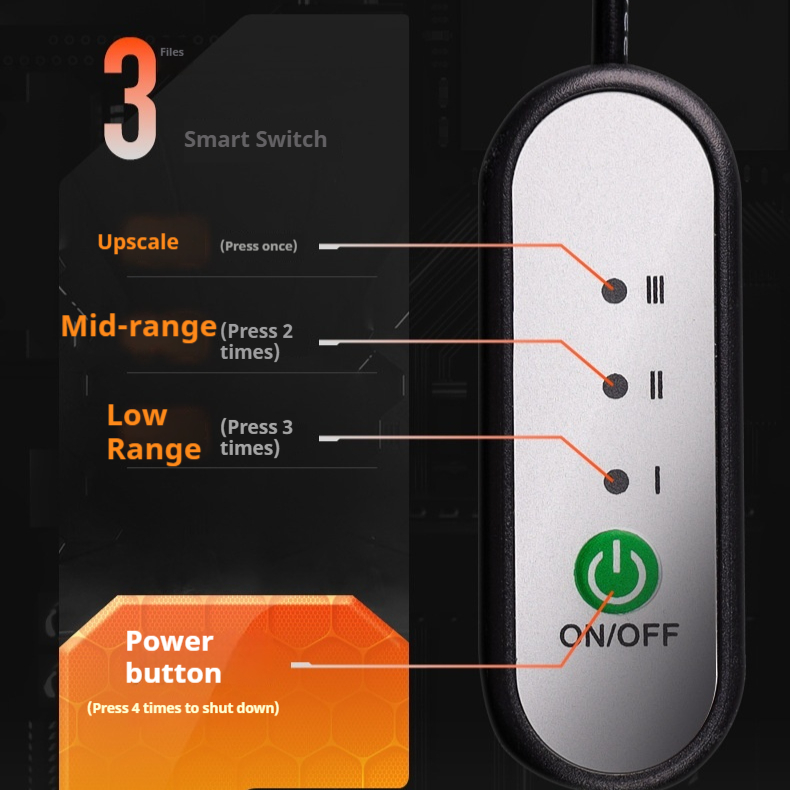 3 Files

Smart Switch

Upscale (Press once)

Mid-range (Press 2 times)

Low Range (Press 3 times)

Power button
(Press 4 times to shut down)

III
II
I

ON/OFF