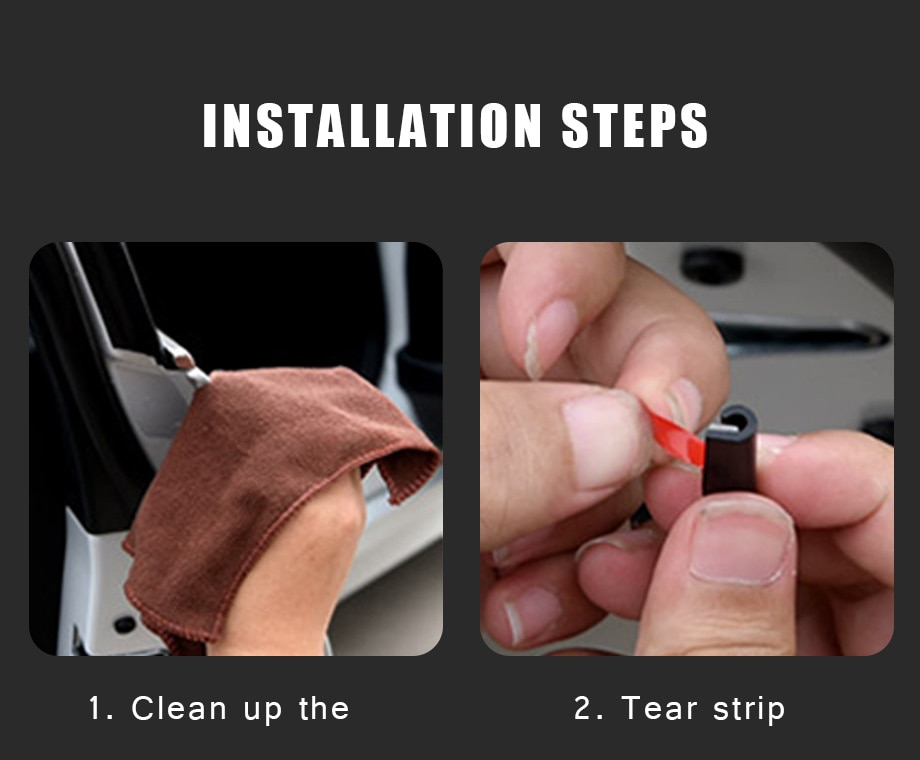 INSTALLATION STEPS

1. Clean up the

2. Tear strip