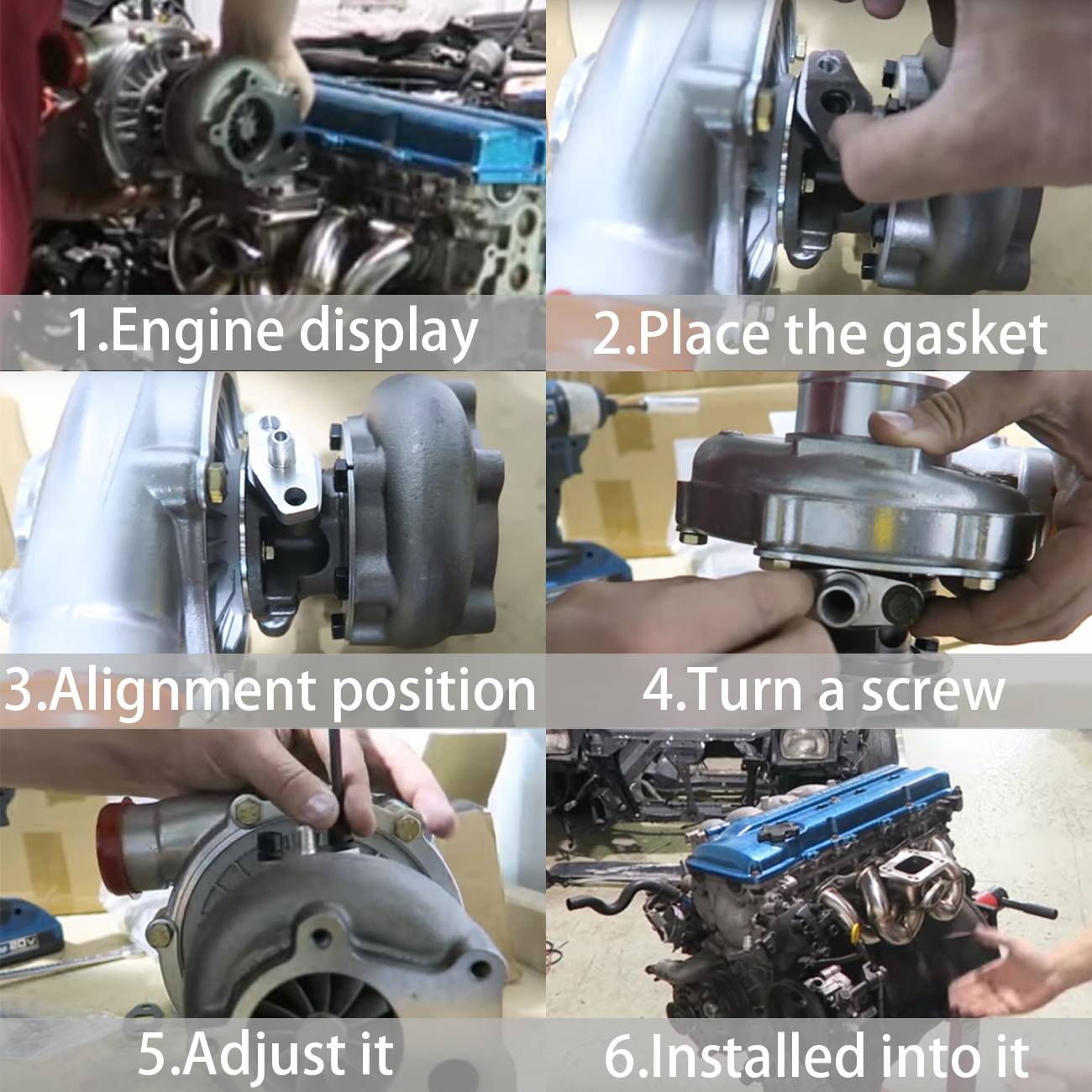 1.Engine display

2.Place the gasket

3.Alignment position

4.Turn a screw

5.Adjust it

6.Installed into it