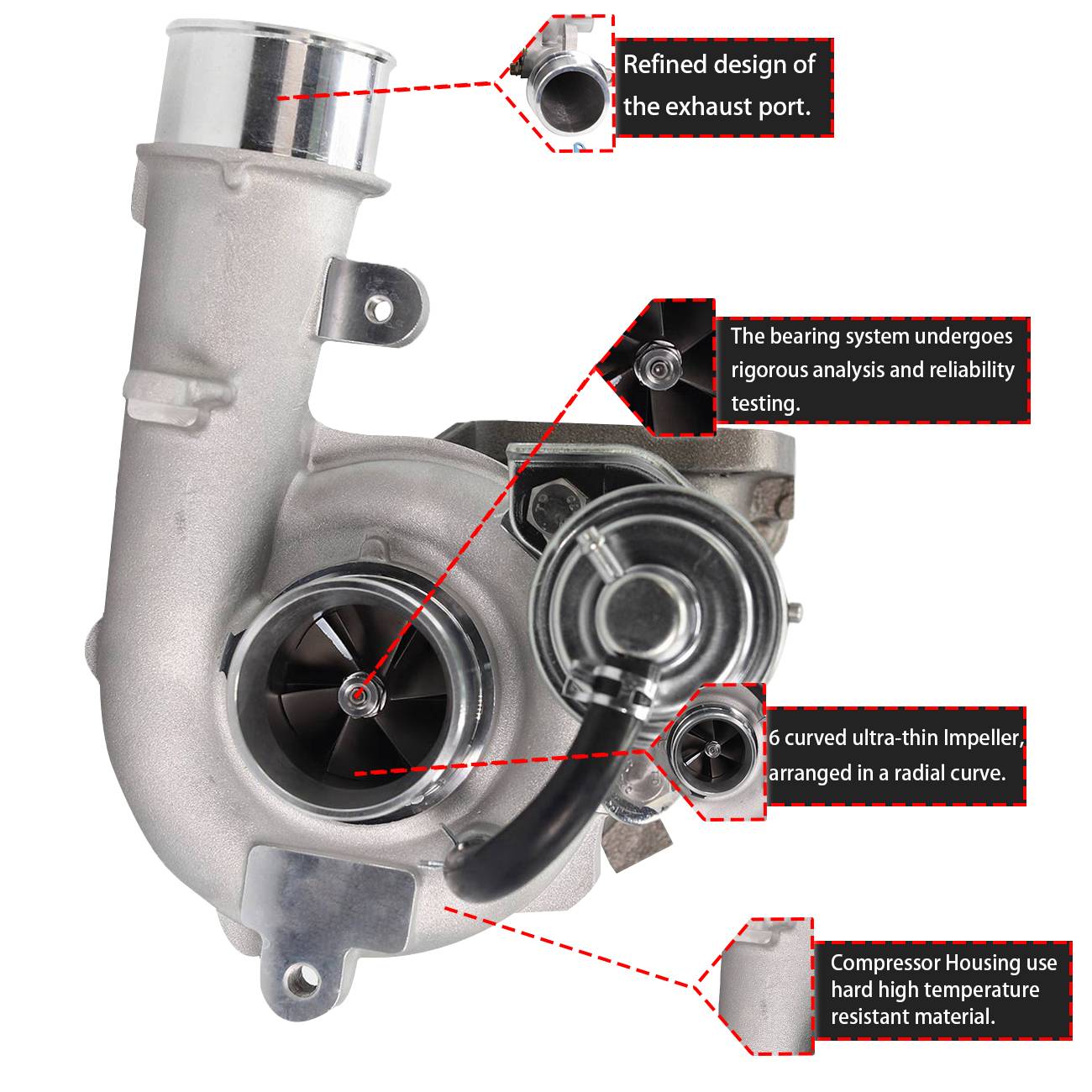 Refined design of the exhaust port.

The bearing system undergoes rigorous analysis and reliability testing.

6 curved ultra-thin Impeller, arranged in a radial curve.

Compressor Housing use hard high temperature resistant material.