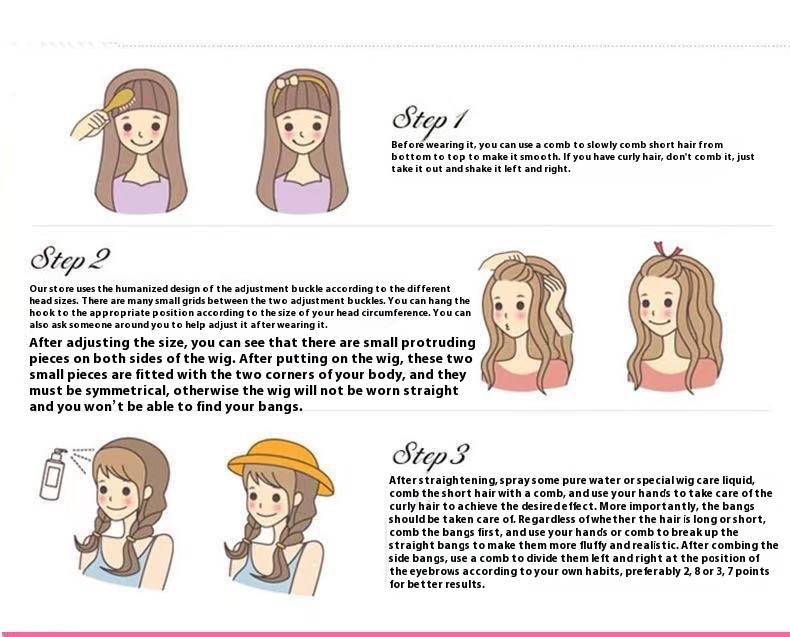 Step 1

Before wearing it, you can use a comb to slowly comb short hair from bottom to top to make it smooth. If you have curly hair, don't comb it, just take it out and shake it left and right.

Step 2

Our store uses the humanized design of the adjustment buckle according to the different head sizes. There are many small grids between the two adjustment buckles. You can hang the hook to the appropriate position according to the size of your head circumference. You can also ask someone around you to help adjust it after wearing it.

After adjusting the size, you can see that there are small protruding pieces on both sides of the wig. After putting on the wig, these two small pieces are fitted with the two corners of your body, and they must be symmetrical, otherwise the wig will not be worn straight and you won't be able to find your bangs.

Step 3

After straightening, spray some pure water or special wig care liquid, comb the short hair with a comb, and use your hands to take care of the curly hair to achieve the desired effect. More importantly, the bangs should be taken care of. Regardless of whether the hair is long or short, comb the bangs first, and use your hands or comb to break up the straight bangs to make them more fluffy and realistic. After combing the side bangs, use a comb to divide them left and right at the position of the eyebrows according to your own habits, preferably 2, 8 or 3, 7 points for better results.