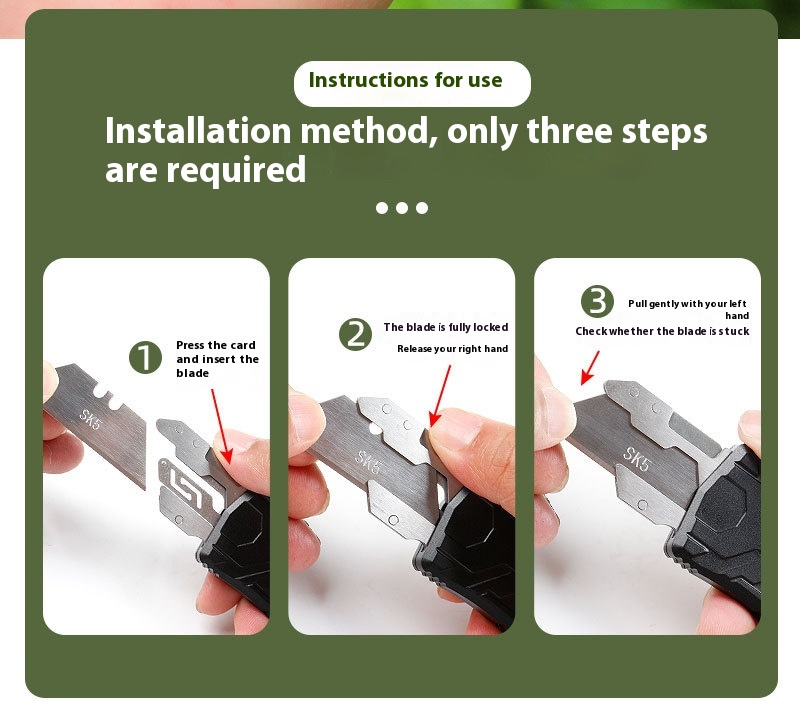 Instructions for use

Installation method, only three steps are required

1 Press the card and insert the blade

SK5

2 The blade is fully locked

Release your right hand

SK5

3 Pull gently with your left hand

Check whether the blade is stuck

SK5