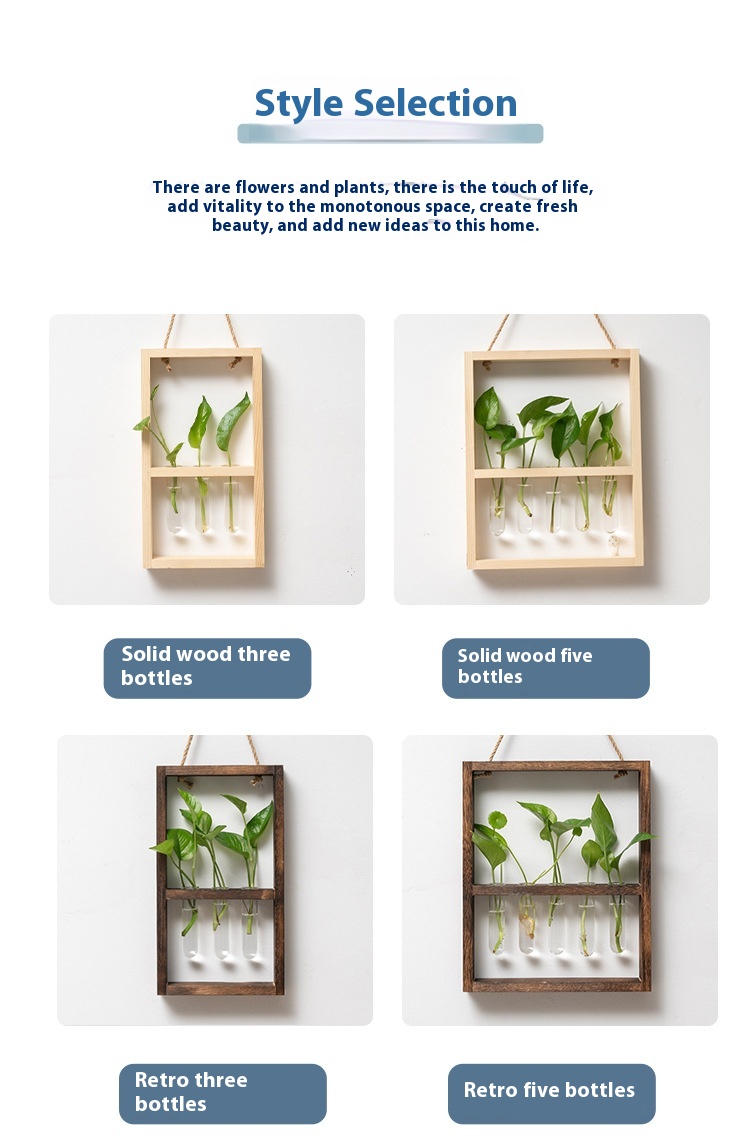 Style Selection

There are flowers and plants, there is the touch of life, add vitality to the monotonous space, create fresh beauty, and add new ideas to this home.

Solid wood three bottles

Solid wood five bottles

Retro three bottles

Retro five bottles