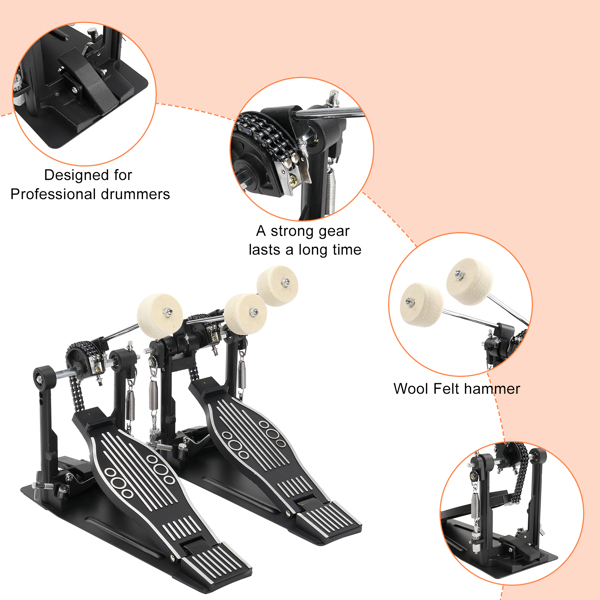 Designed for
Professional drummers

A strong gear
lasts a long time

Wool Felt hammer