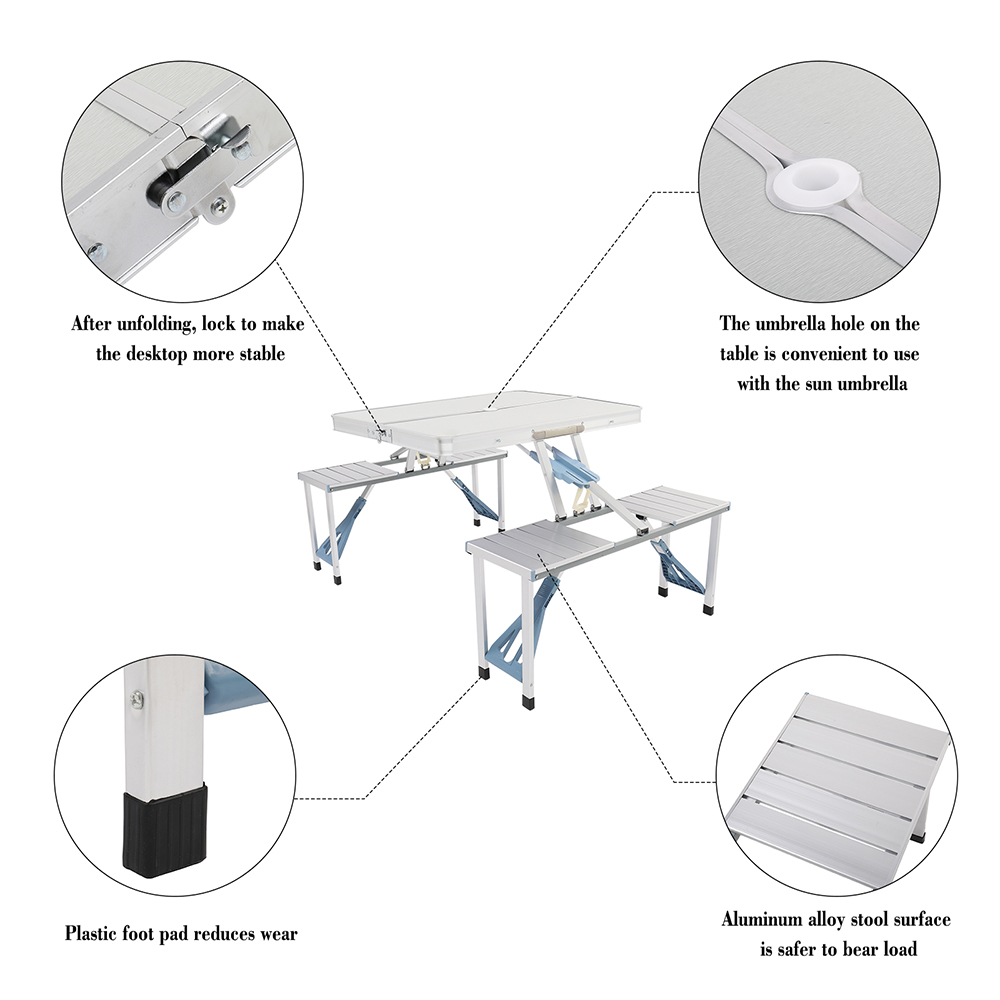 After unfolding, lock to make the desktop more stable

The umbrella hole on the table is convenient to use with the sun umbrella

Plastic foot pad reduces wear

Aluminum alloy stool surface is safer to bear load