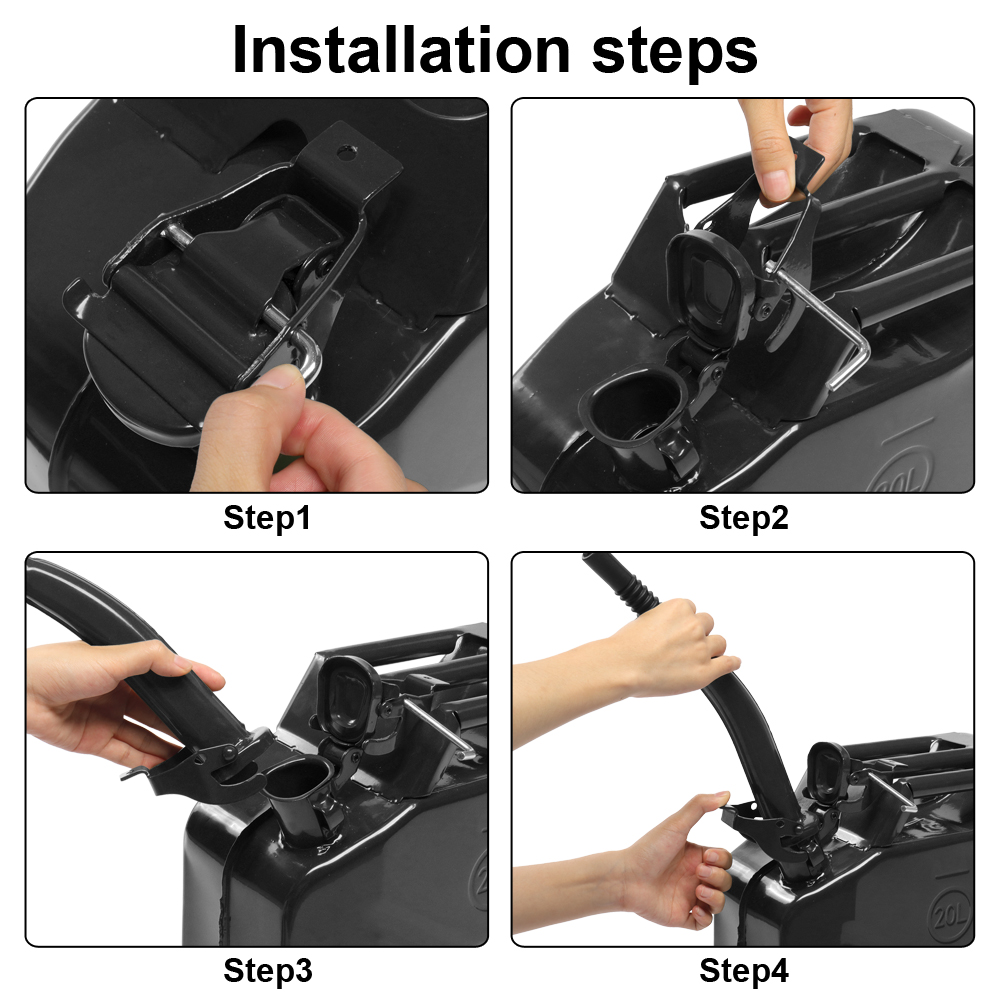 Installation steps

20L

Step1

Step2

20L

20L

Step3

Step4