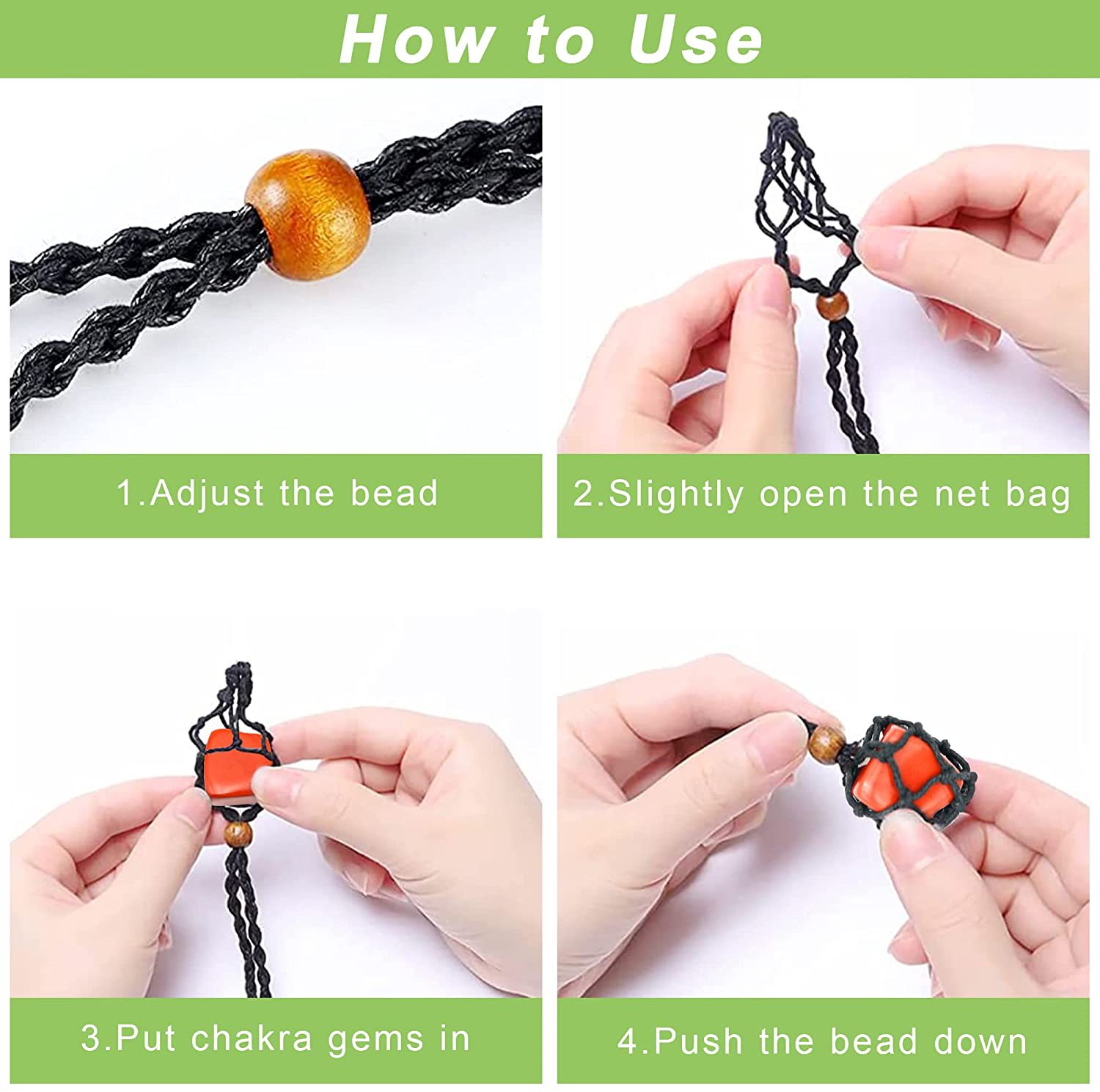 How to Use

1.Adjust the bead

2.Slightly open the net bag

3.Put chakra gems in

4.Push the bead down