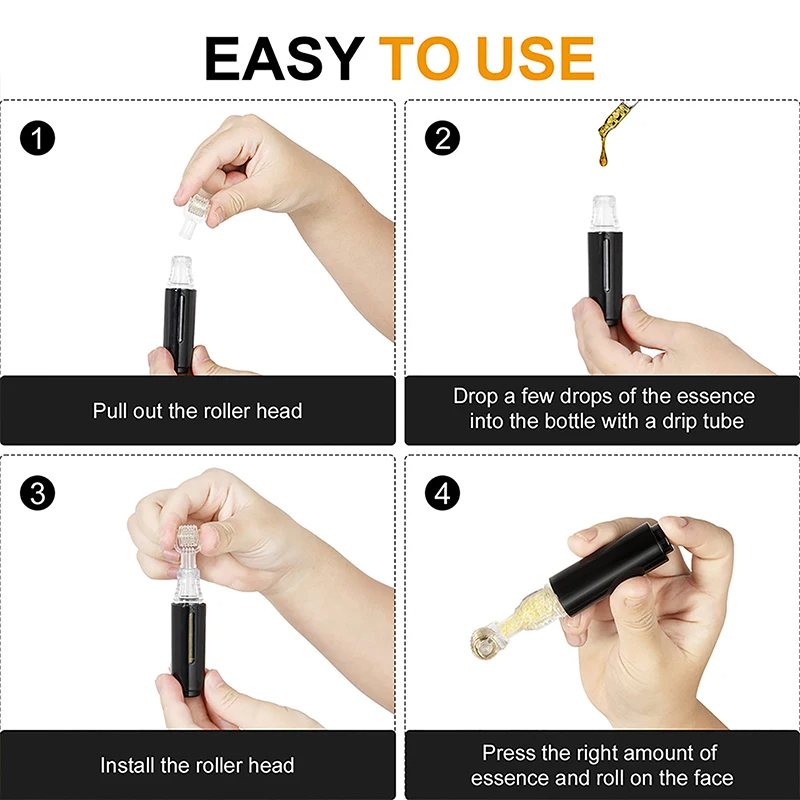 EASY TO USE

1

Pull out the roller head

2

Drop a few drops of the essence into the bottle with a drip tube

3

Install the roller head

4

Press the right amount of essence and roll on the face