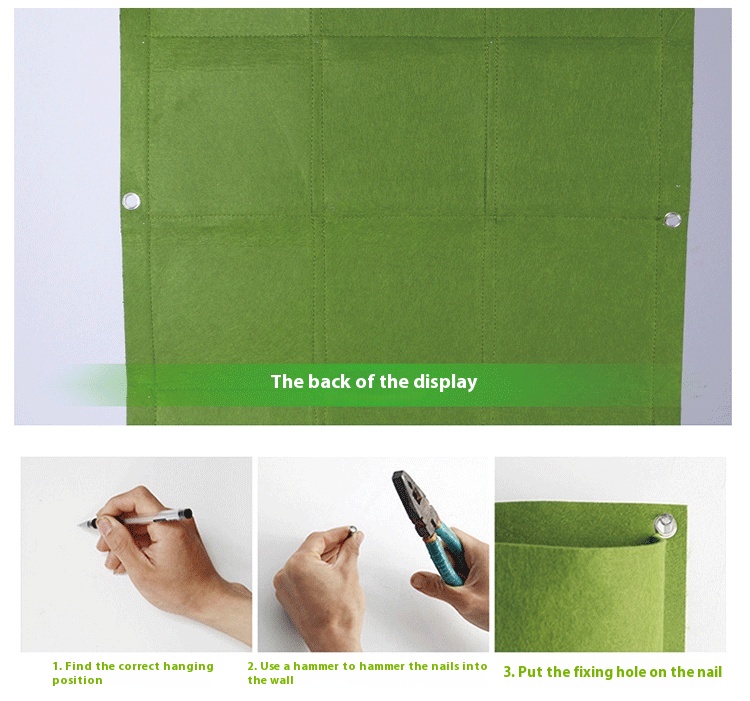 The back of the display

1. Find the correct hanging position

2. Use a hammer to hammer the nails into the wall

3. Put the fixing hole on the nail