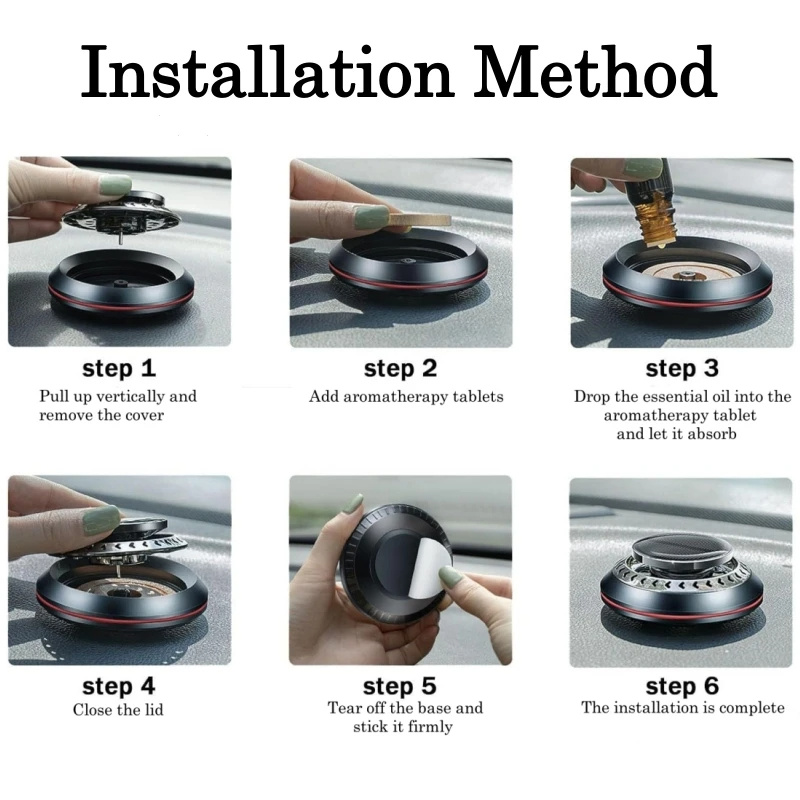 Installation Method

step 1
Pull up vertically and remove the cover

step 2
Add aromatherapy tablets

step 3
Drop the essential oil into the aromatherapy tablet and let it absorb

step 4
Close the lid

step 5
Tear off the base and stick it firmly

step 6
The installation is complete