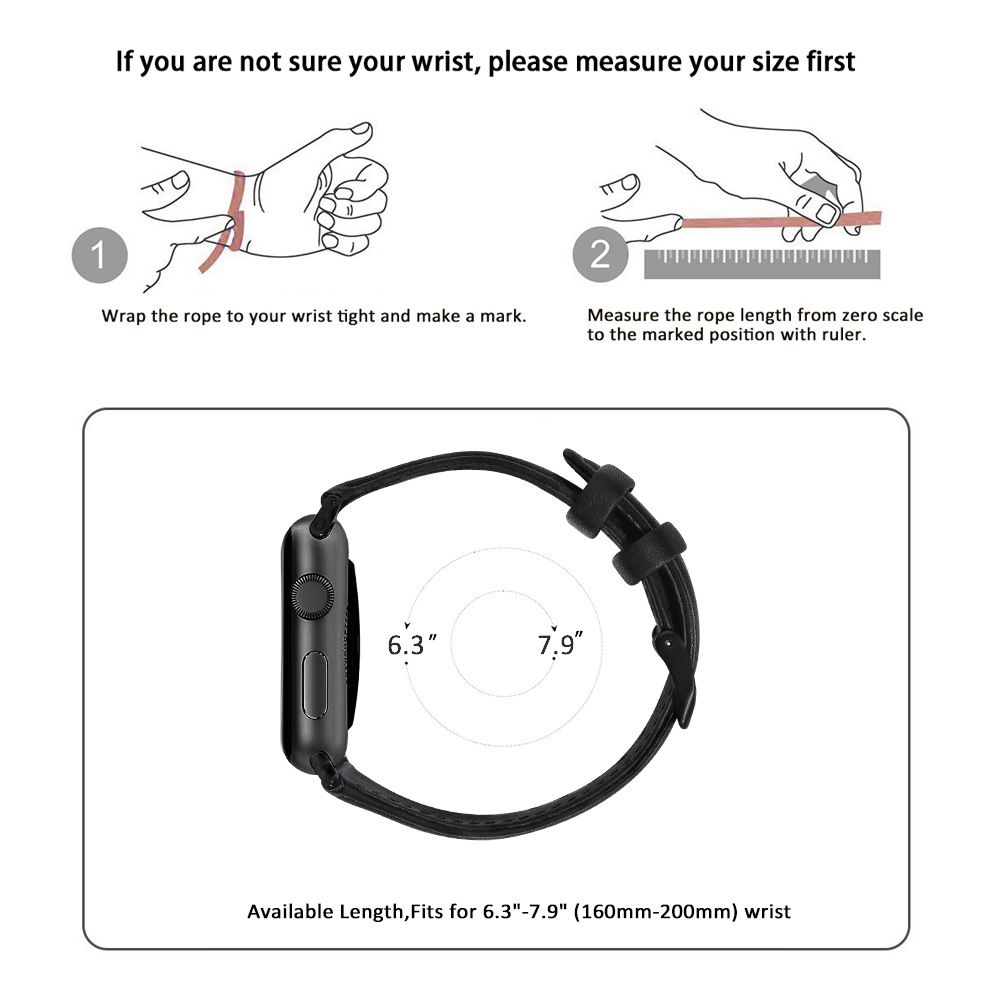 If you are not sure your wrist, please measure your size first

1

Wrap the rope to your wrist tight and make a mark.

2

Measure the rope length from zero scale to the marked position with ruler.

6.3″

7.9″

Available Length,Fits for 6.3"-7.9" (160mm-200mm) wrist