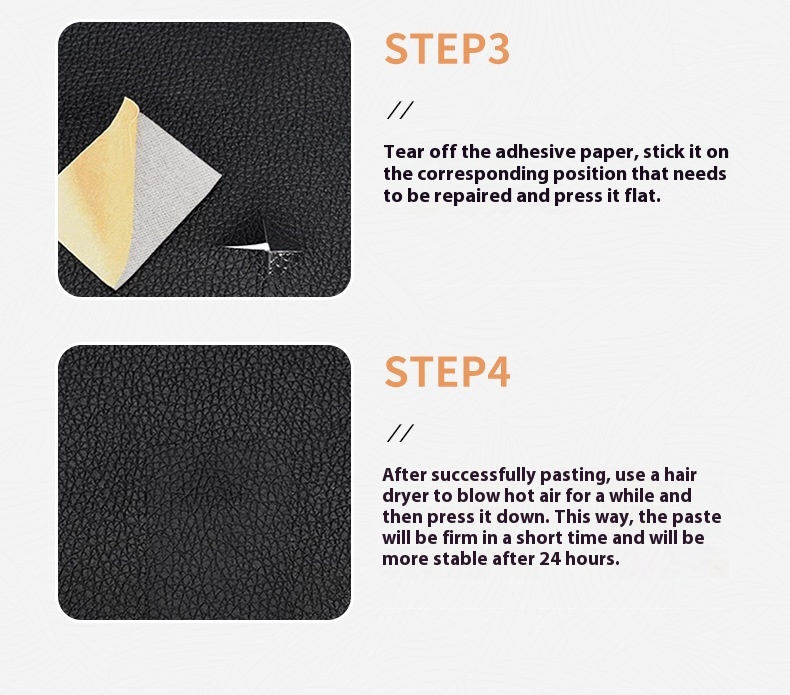 STEP3

//

Tear off the adhesive paper, stick it on the corresponding position that needs to be repaired and press it flat.

STEP4

//

After successfully pasting, use a hair dryer to blow hot air for a while and then press it down. This way, the paste will be firm in a short time and will be more stable after 24 hours.