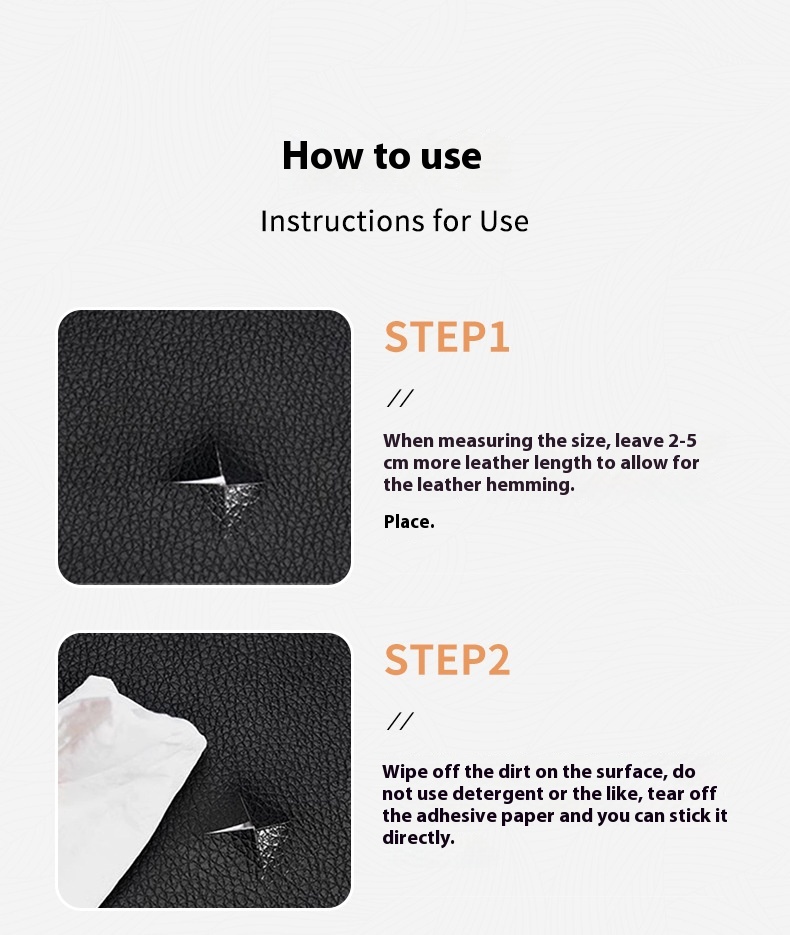 How to use

Instructions for Use

STEP1

//

When measuring the size, leave 2-5 cm more leather length to allow for the leather hemming.

Place.

STEP2

//

Wipe off the dirt on the surface, do not use detergent or the like, tear off the adhesive paper and you can stick it directly.