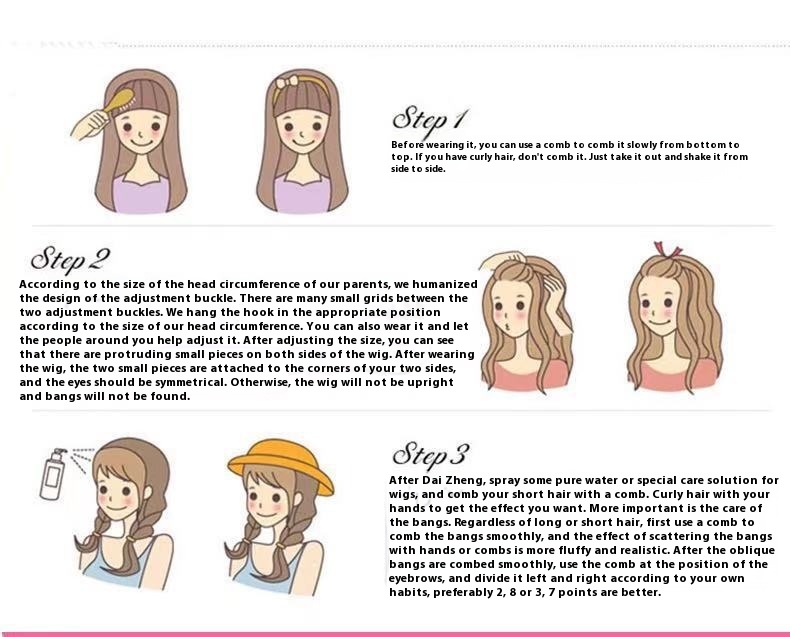 Step 1

Before wearing it, you can use a comb to comb it slowly from bottom to top. If you have curly hair, don't comb it. Just take it out and shake it from side to side.

Step 2

According to the size of the head circumference of our parents, we humanized the design of the adjustment buckle. There are many small grids between the two adjustment buckles. We hang the hook in the appropriate position according to the size of our head circumference. You can also wear it and let the people around you help adjust it. After adjusting the size, you can see that there are protruding small pieces on both sides of the wig. After wearing the wig, the two small pieces are attached to the corners of your two sides, and the eyes should be symmetrical. Otherwise, the wig will not be upright and bangs will not be found.

Step 3

After Dai Zheng, spray some pure water or special care solution for wigs, and comb your short hair with a comb. Curly hair with your hands to get the effect you want. More important is the care of the bangs. Regardless of long or short hair, first use a comb to comb the bangs smoothly, and the effect of scattering the bangs with hands or combs is more fluffy and realistic. After the oblique bangs are combed smoothly, use the comb at the position of the eyebrows, and divide it left and right according to your own habits, preferably 2, 8 or 3, 7 points are better.