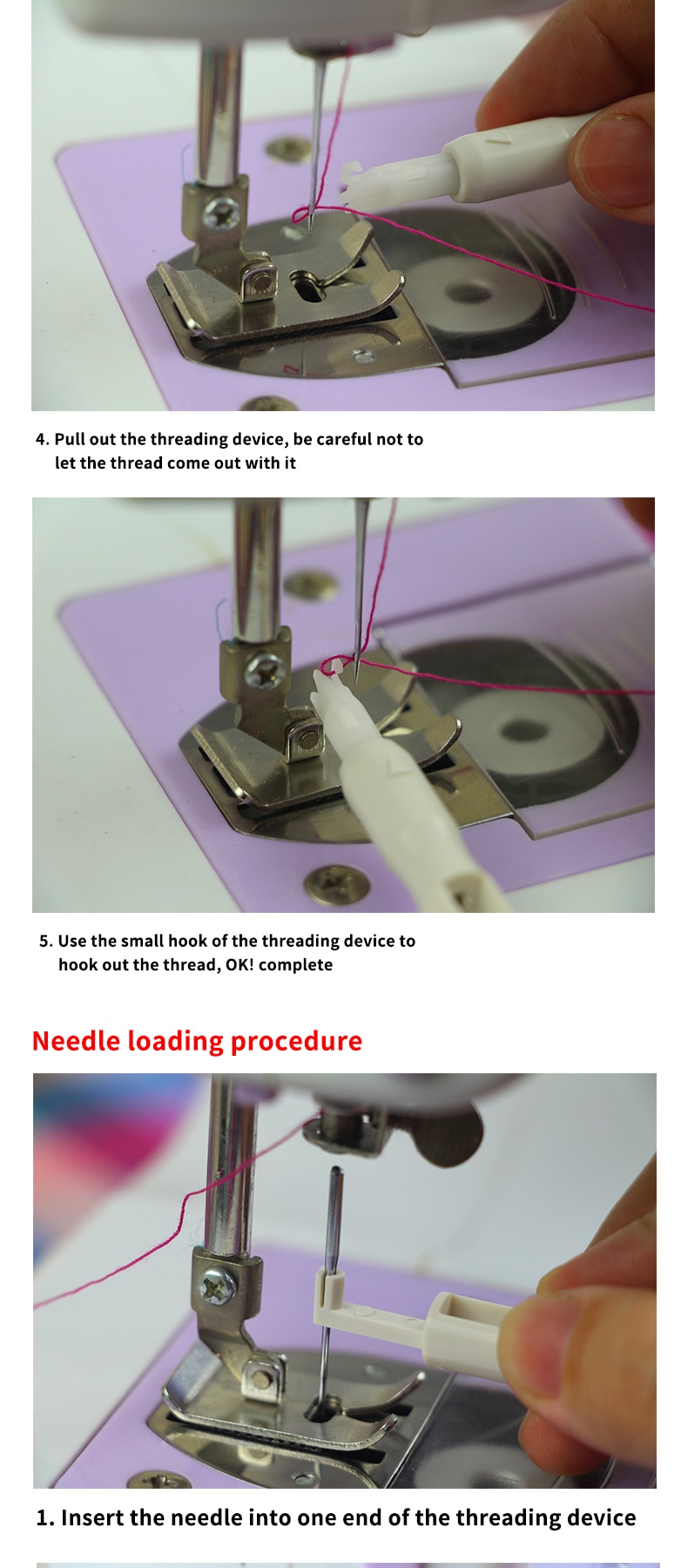 4. Pull out the threading device, be careful not to let the thread come out with it

5. Use the small hook of the threading device to hook out the thread, OK! complete

Needle loading procedure

1. Insert the needle into one end of the threading device