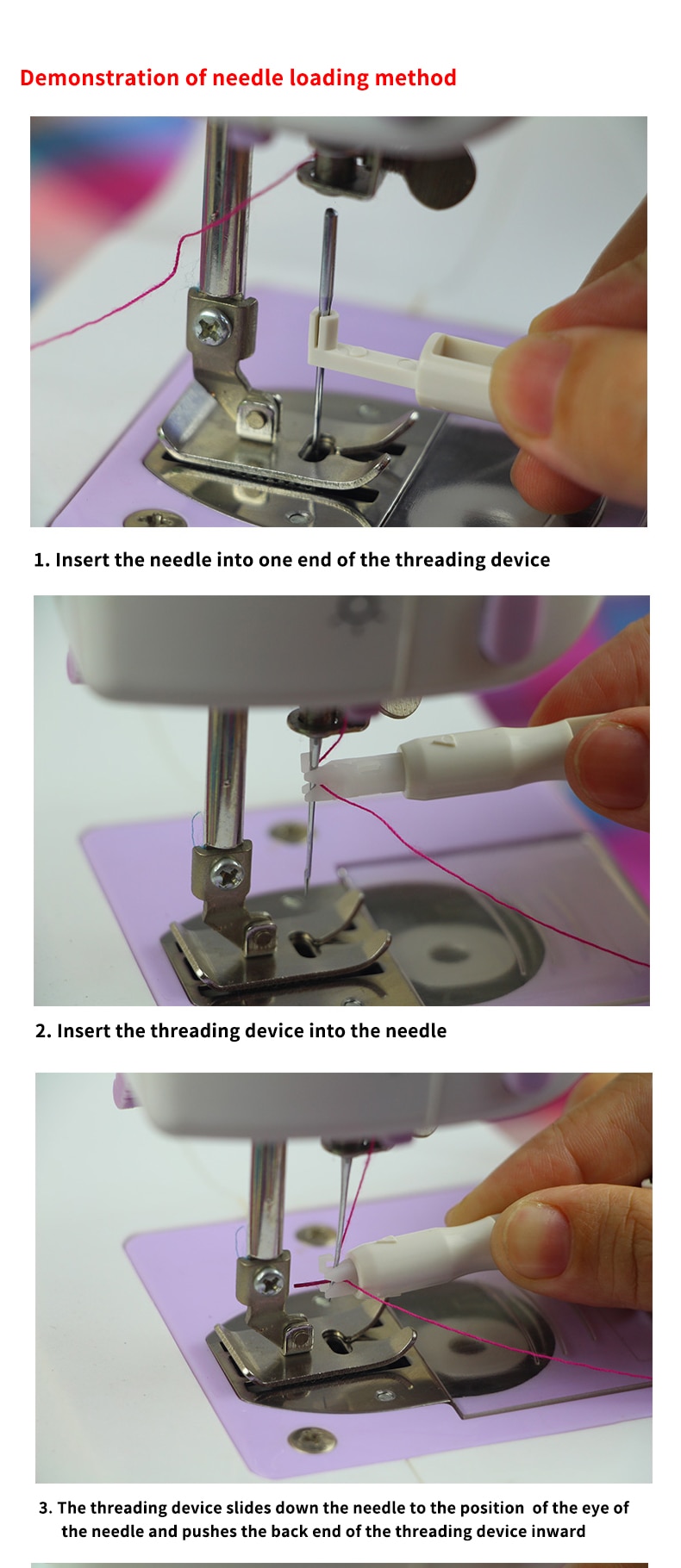 Demonstration of needle loading method

1. Insert the needle into one end of the threading device

2. Insert the threading device into the needle

3. The threading device slides down the needle to the position of the eye of the needle and pushes the back end of the threading device inward