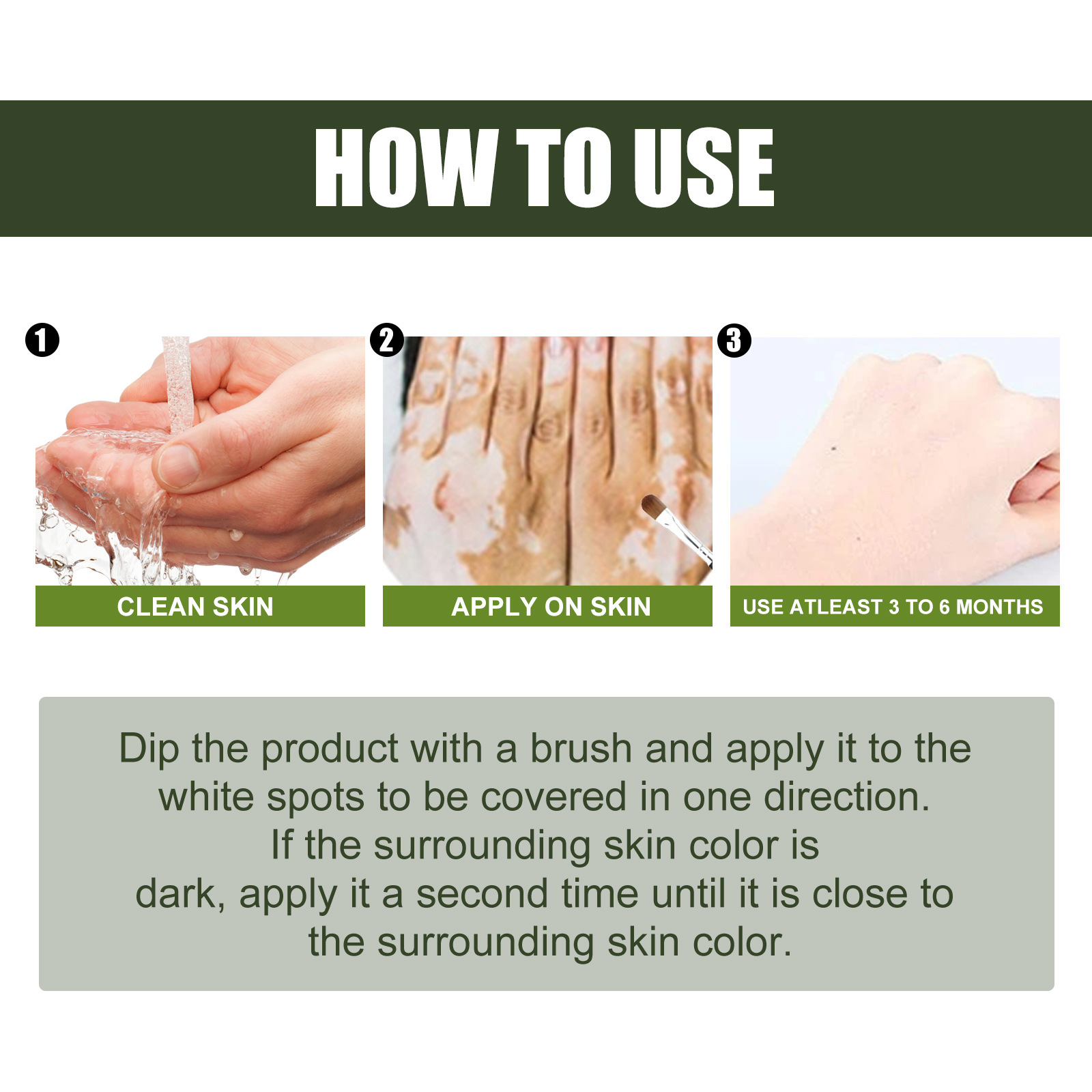 HOW TO USE

1
CLEAN SKIN

2
APPLY ON SKIN

3
USE ATLEAST 3 TO 6 MONTHS

Dip the product with a brush and apply it to the white spots to be covered in one direction. If the surrounding skin color is dark, apply it a second time until it is close to the surrounding skin color.