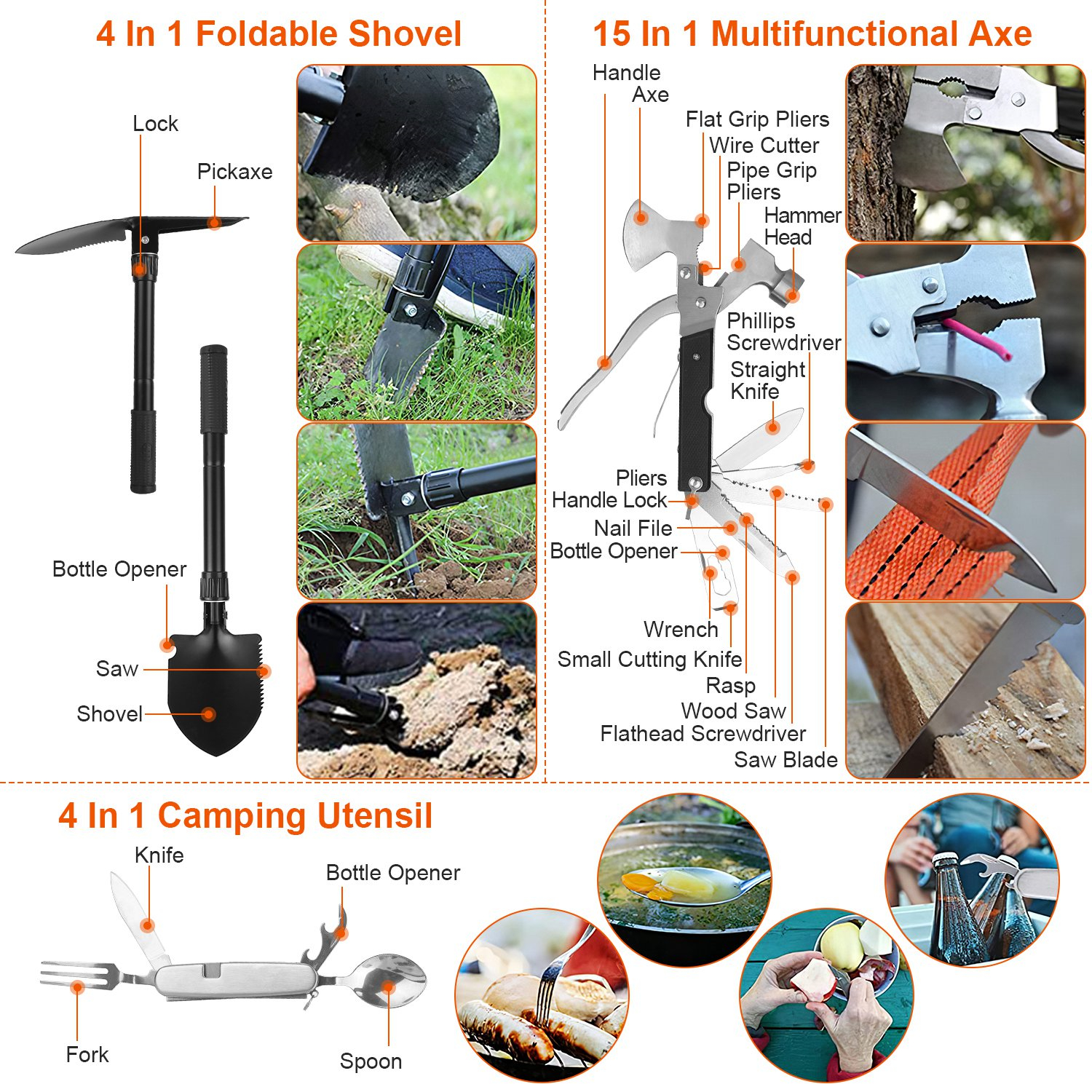 4 In 1 Foldable Shovel

Lock
Pickaxe
Bottle Opener
Saw
Shovel

15 In 1 Multifunctional Axe

Handle
Axe
Flat Grip Pliers
Wire Cutter
Pipe Grip Pliers
Hammer Head
Phillips Screwdriver
Straight Knife
Pliers Handle Lock
Nail File
Bottle Opener
Wrench
Small Cutting Knife
Rasp
Wood Saw
Flathead Screwdriver
Saw Blade

4 In 1 Camping Utensil

Knife
Bottle Opener
Fork
Spoon