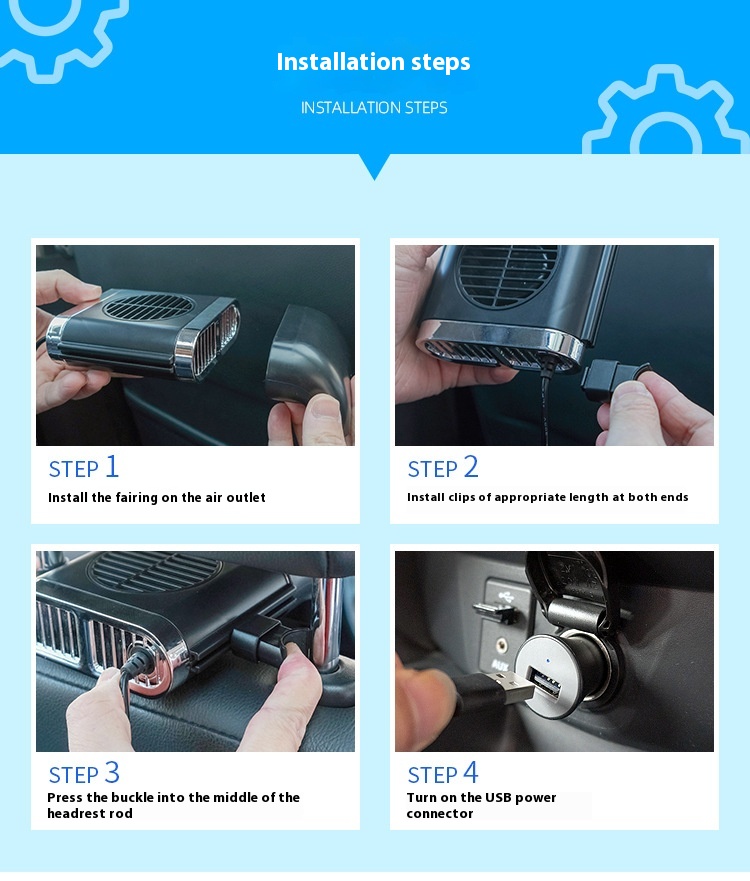 Installation steps

INSTALLATION STEPS

STEP 1
Install the fairing on the air outlet

STEP 2
Install clips of appropriate length at both ends

STEP 3
Press the buckle into the middle of the headrest rod

STEP 4
Turn on the USB power connector