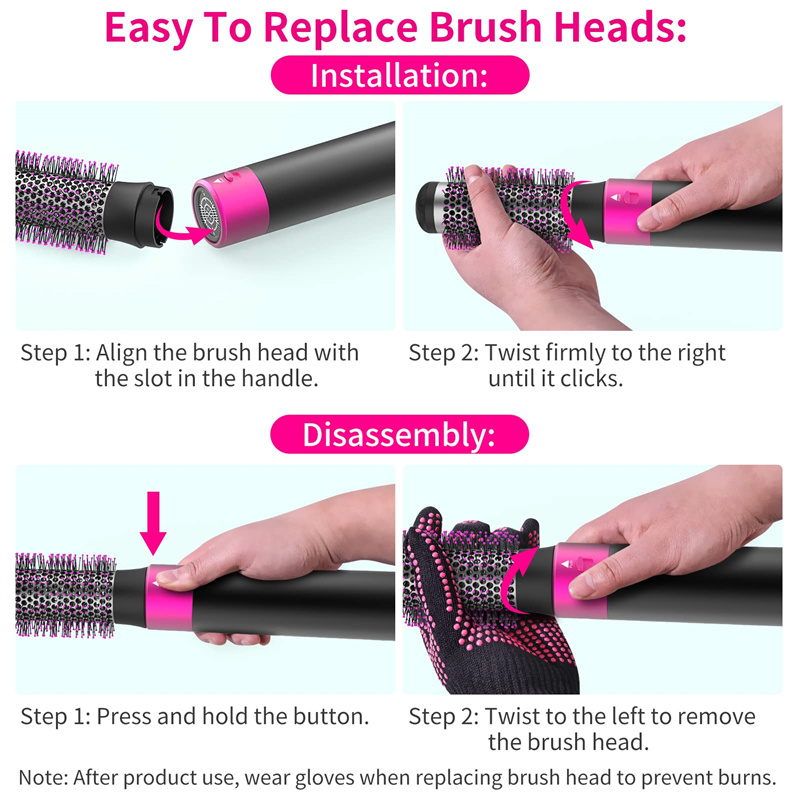 Easy To Replace Brush Heads:

Installation:

Step 1: Align the brush head with the slot in the handle.

Step 2: Twist firmly to the right until it clicks.

Disassembly:

Step 1: Press and hold the button.

Step 2: Twist to the left to remove the brush head.

Note: After product use, wear gloves when replacing brush head to prevent burns.