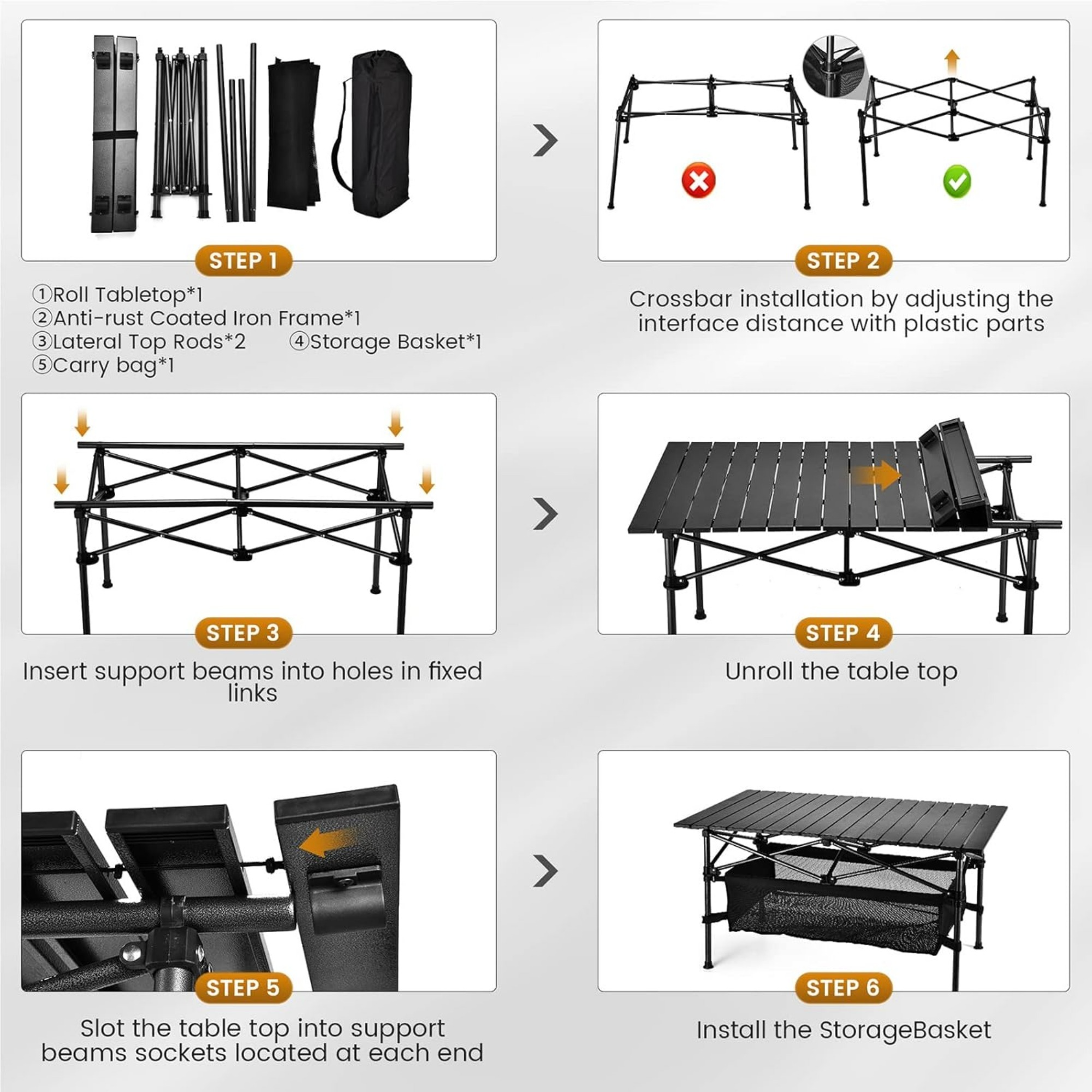 STEP 1

①Roll Tabletop*1
②Anti-rust Coated Iron Frame*1
③Lateral Top Rods*2 ④Storage Basket*1
⑤Carry bag*1

STEP 2

Crossbar installation by adjusting the interface distance with plastic parts

STEP 3

Insert support beams into holes in fixed links

STEP 4

Unroll the table top

STEP 5

Slot the table top into support beams sockets located at each end

STEP 6

Install the StorageBasket