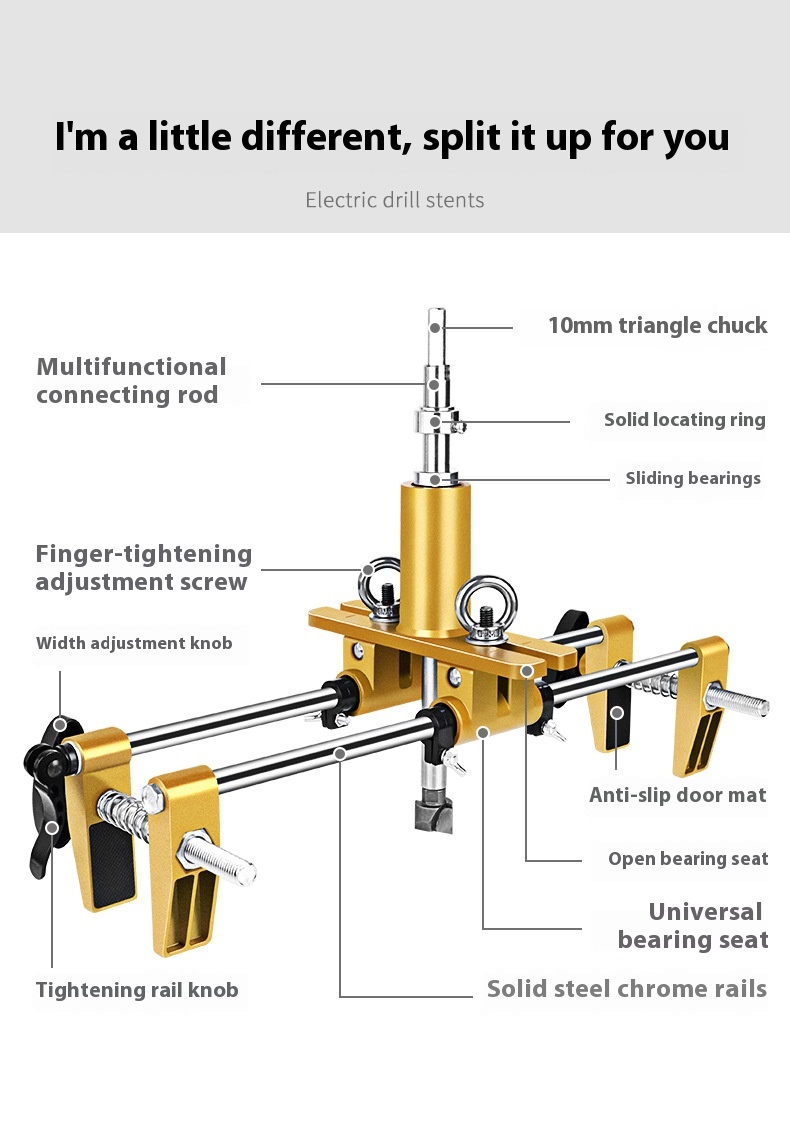 I'm a little different, split it up for you

Electric drill stents

10mm triangle chuck

Multifunctional connecting rod

Solid locating ring

Sliding bearings

Finger-tightening adjustment screw

Width adjustment knob

Anti-slip door mat

Open bearing seat

Universal bearing seat

Tightening rail knob

Solid steel chrome rails