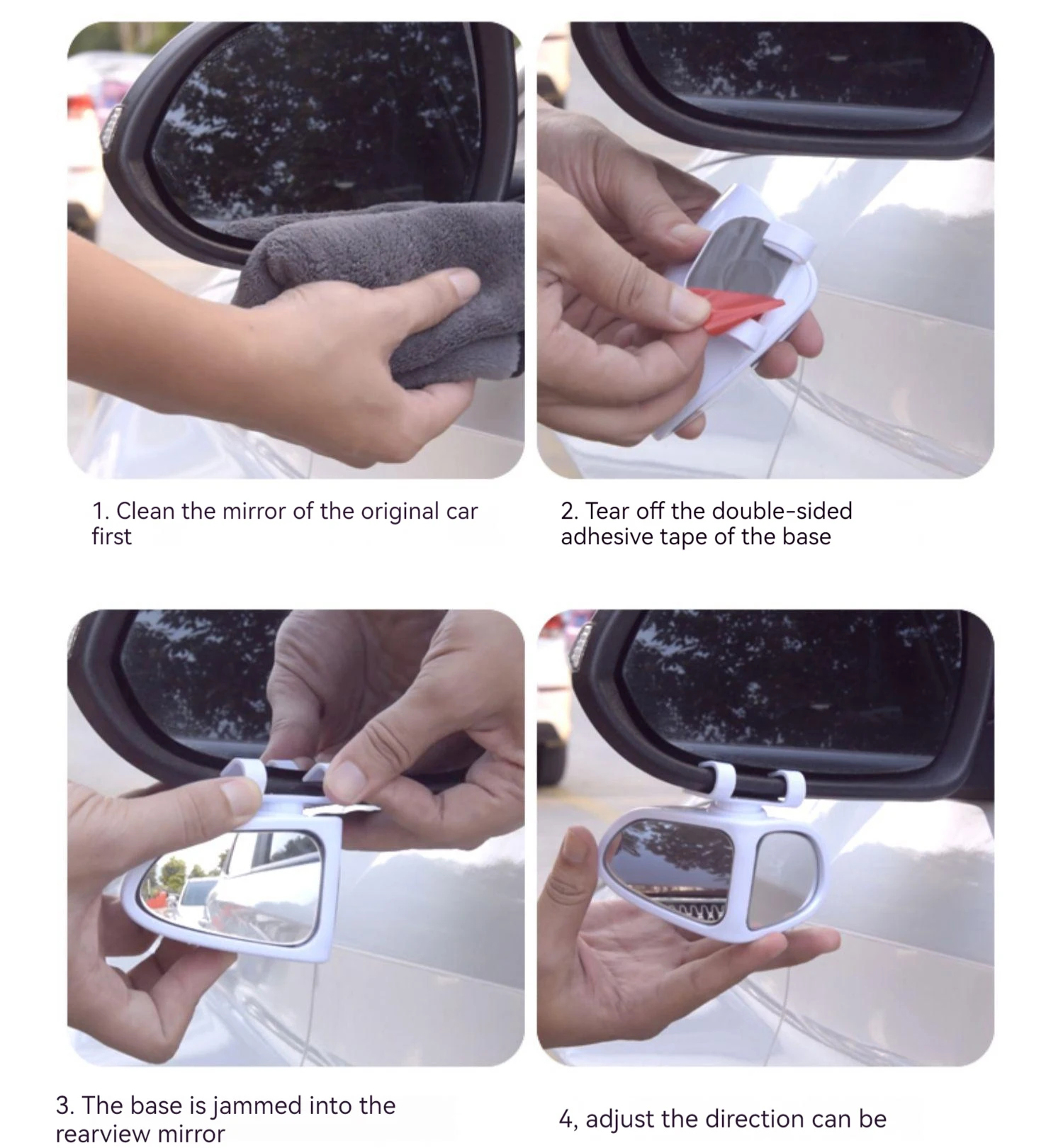 1. Clean the mirror of the original car first

2. Tear off the double-sided adhesive tape of the base

3. The base is jammed into the rearview mirror

4, adjust the direction can be