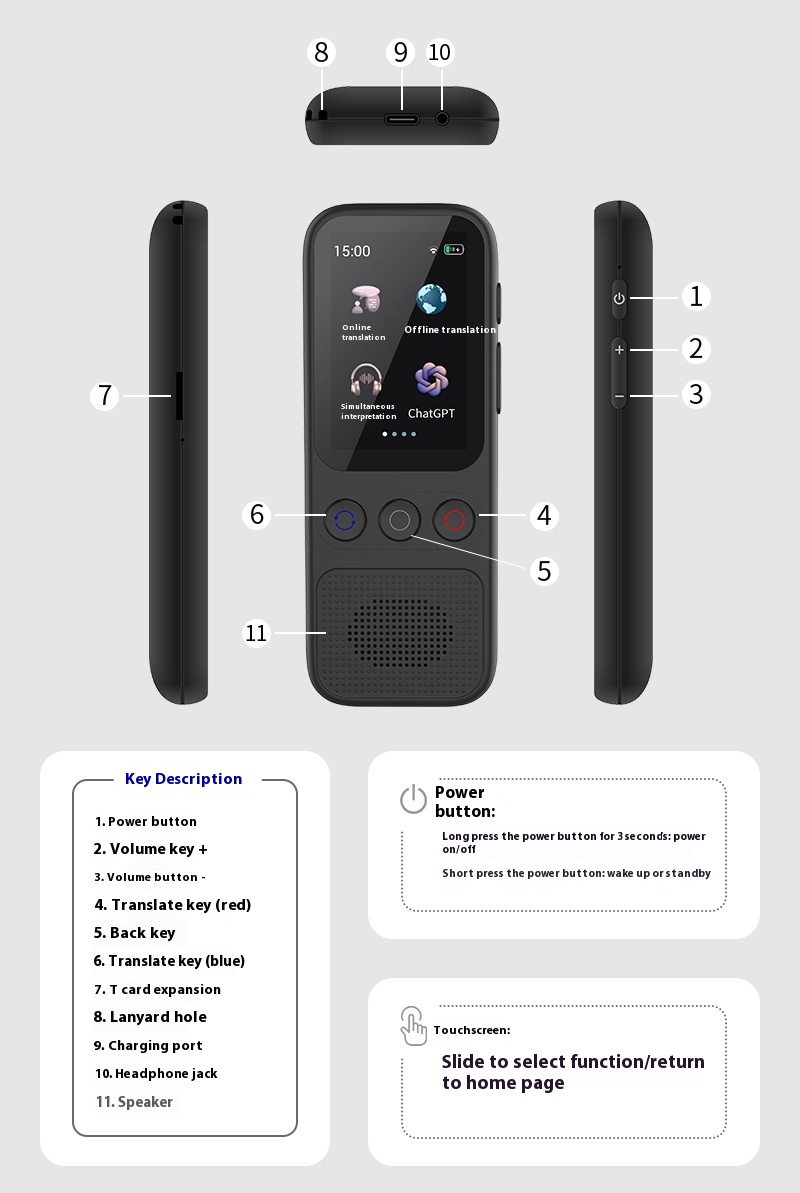 8 9 10

15:00

Online translation

Offline translation

Simultaneous interpretation

ChatGPT

7

1

2

3

6

4

5

11

Key Description

1. Power button
2. Volume key +
3. Volume button -
4. Translate key (red)
5. Back key
6. Translate key (blue)
7. T card expansion
8. Lanyard hole
9. Charging port
10. Headphone jack
11. Speaker

Power button:

Long press the power button for 3 seconds: power on/off

Short press the power button: wake up or standby

Touchscreen:

Slide to select function/return to home page