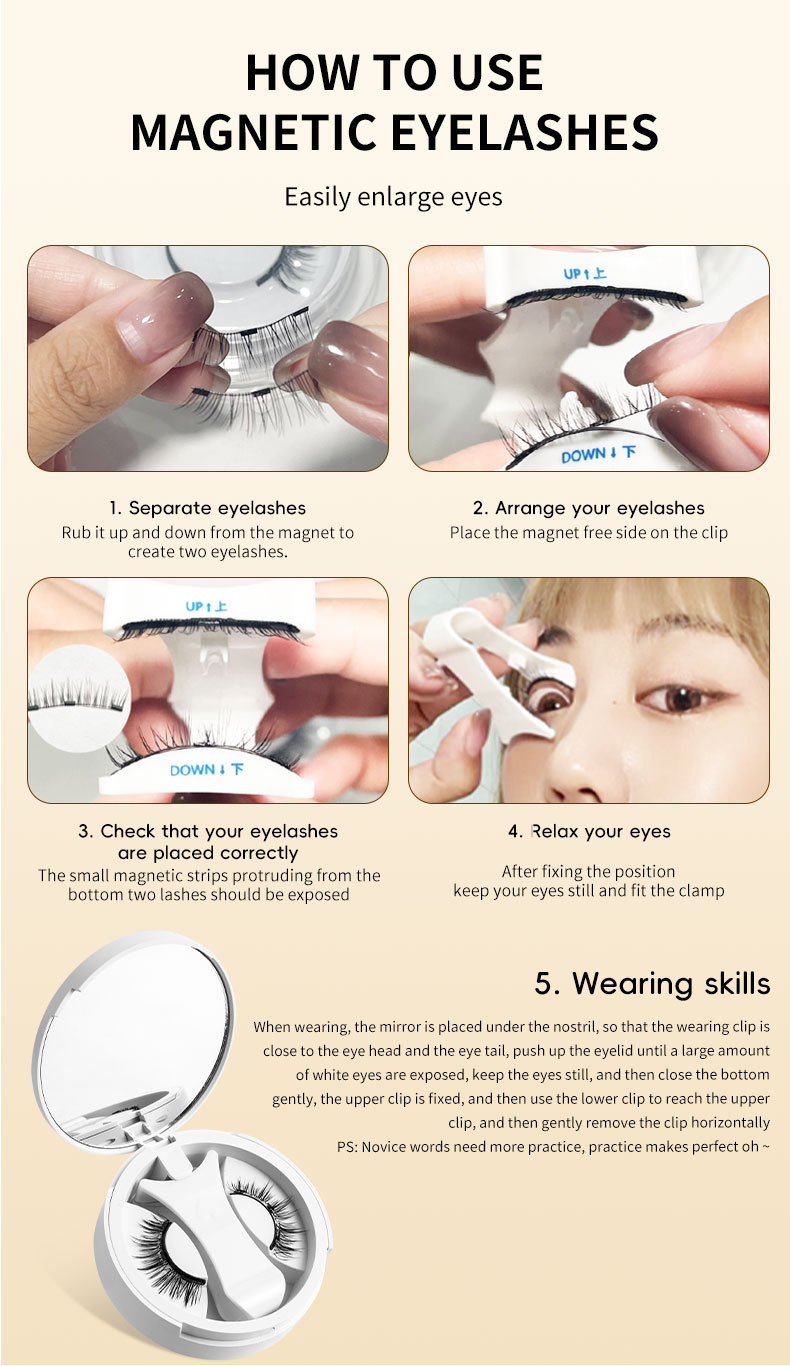 HOW TO USE
MAGNETIC EYELASHES

Easily enlarge eyes

UP↑上

DOWN↓下

1. Separate eyelashes
Rub it up and down from the magnet to create two eyelashes.

2. Arrange your eyelashes
Place the magnet free side on the clip

UP↑上

DOWN↓下

3. Check that your eyelashes are placed correctly
The small magnetic strips protruding from the bottom two lashes should be exposed

4. Relax your eyes
After fixing the position keep your eyes still and fit the clamp

5. Wearing skills
When wearing, the mirror is placed under the nostril, so that the wearing clip is close to the eye head and the eye tail, push up the eyelid until a large amount of white eyes are exposed, keep the eyes still, and then close the bottom gently, the upper clip is fixed, and then use the lower clip to reach the upper clip, and then gently remove the clip horizontally
PS: Novice words need more practice, practice makes perfect oh ~