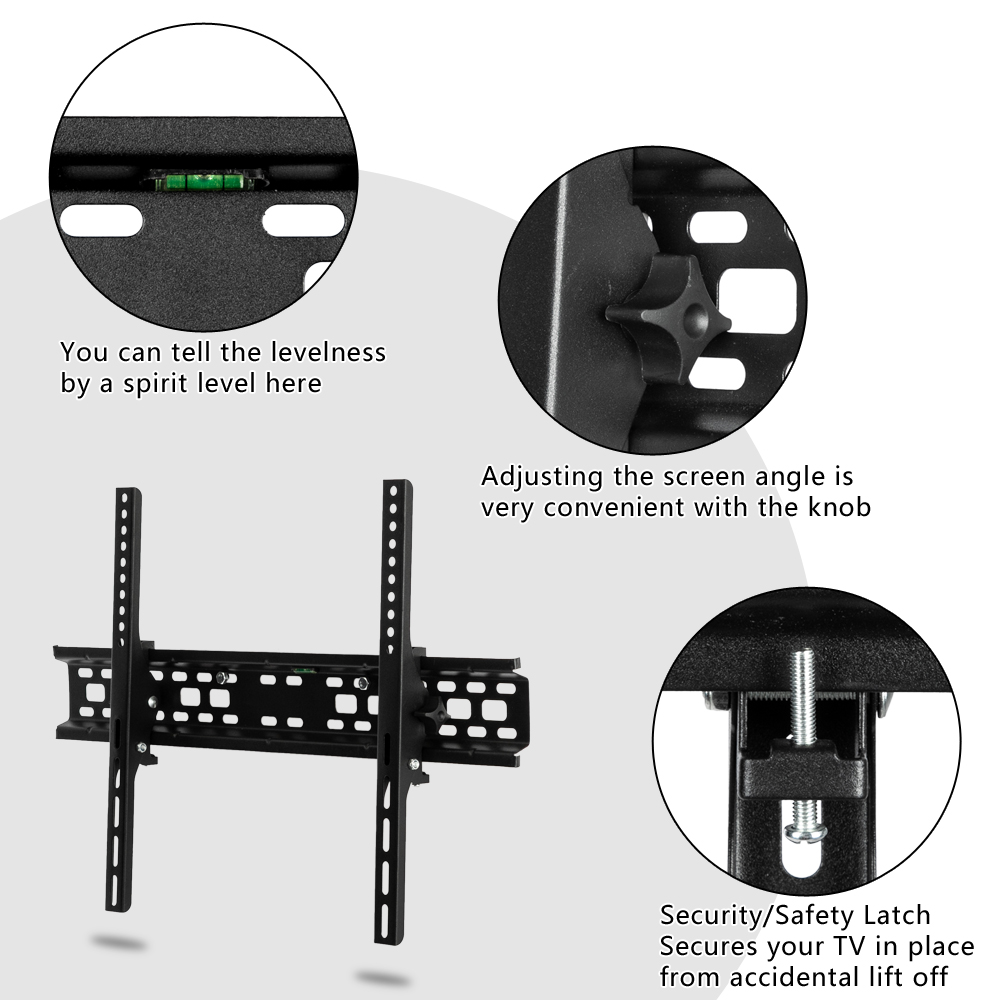 You can tell the levelness by a spirit level here

Adjusting the screen angle is very convenient with the knob

Security/Safety Latch
Secures your TV in place from accidental lift off