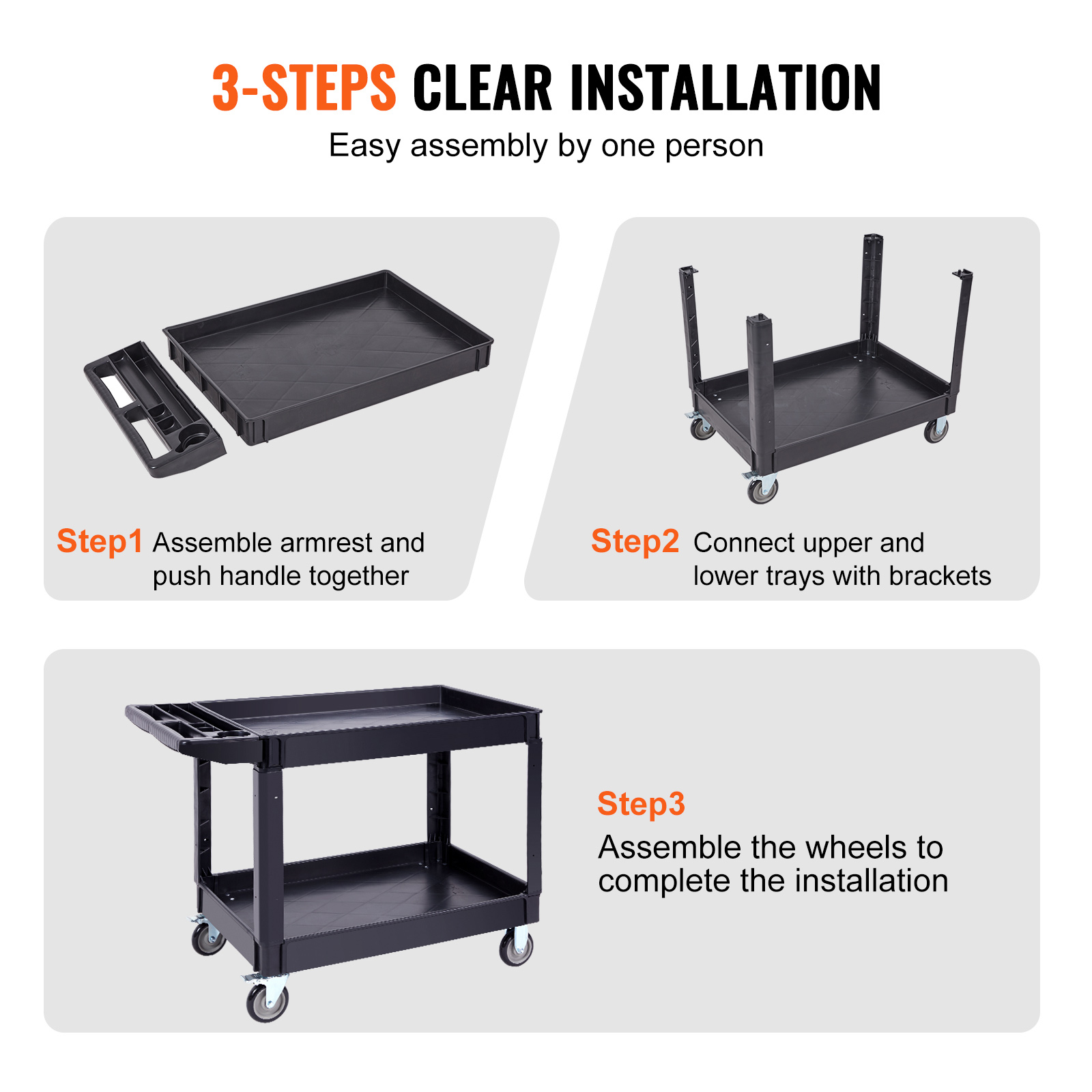 3-STEPS CLEAR INSTALLATION
Easy assembly by one person

Step1 Assemble armrest and push handle together

Step2 Connect upper and lower trays with brackets

Step3
Assemble the wheels to complete the installation