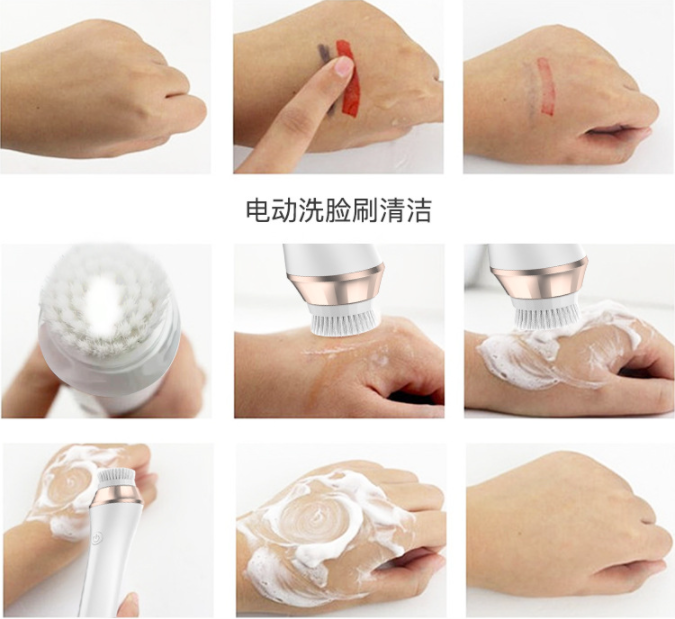 电动洗脸刷清洁